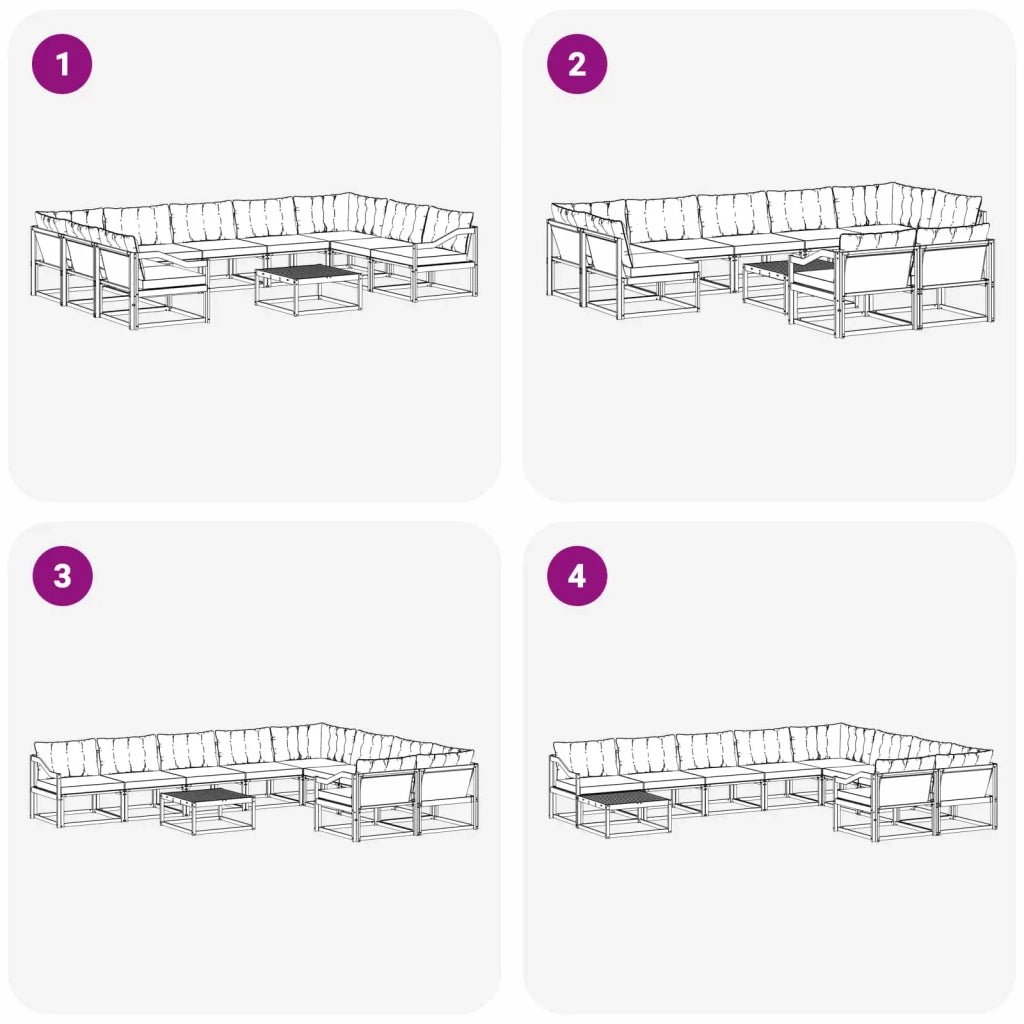 1

2

3

4