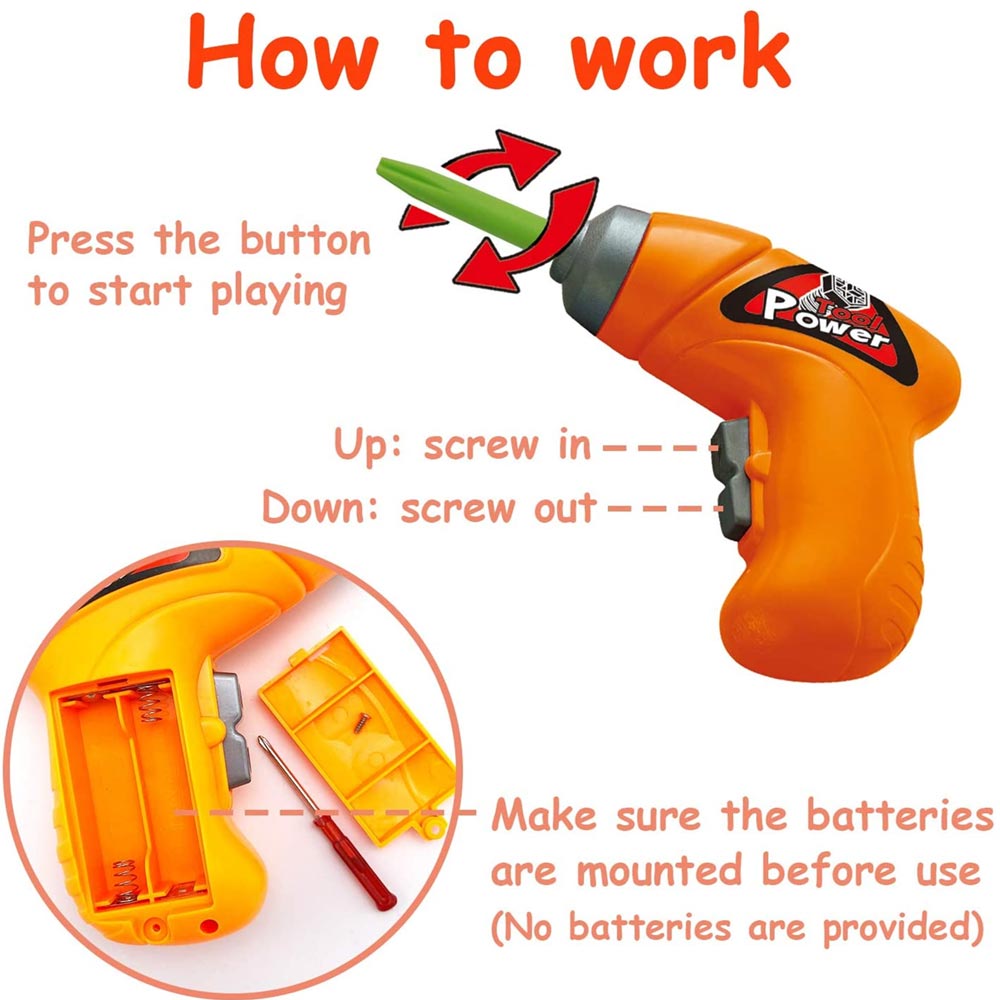 How to work

Press the button to start playing

Tool Power

Up: screw in

Down: screw out

Make sure the batteries are mounted before use (No batteries are provided)