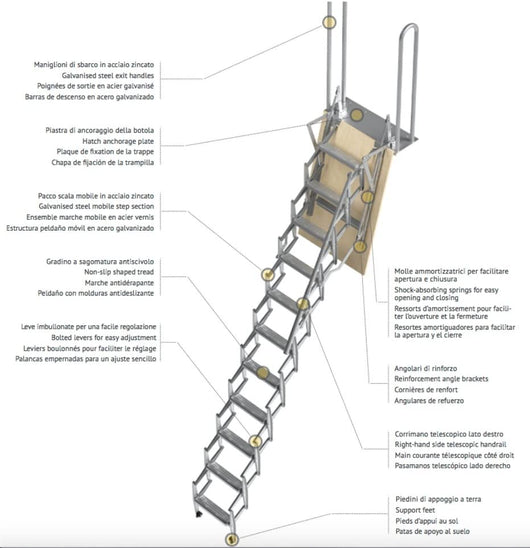 Maniglioni di sbarco in acciaio zincato
Galvanised steel exit handles
Poignées de sortie en acier galvanisé
Barras de descenso en acero galvanizado

Piastra di ancoraggio della botola
Hatch anchorage plate
Plaque de fixation de la trappe
Chapa de fijación de la trampilla

Pacco scala mobile in acciaio zincato
Galvanised steel mobile step section
Ensemble marche mobile en acier vernis
Estructura peldaño móvil en acero galvanizado

Gradino a sagomatura antiscivolo
Non-slip shaped tread
Marche antidérapante
Peldaño con molduras antideslizante

Leve imbullonate per una facile regolazione
Bolted levers for easy adjustment
Leviers boulonnés pour faciliter le réglage
Palancas empernadas para un ajuste sencillo

Molle ammortizzatrici per facilitare apertura e chiusura
Shock-absorbing springs for easy opening and closing
Ressorts d'amortissement pour faciliter l'ouverture et la fermeture
Resortes amortiguadores para facilitar la apertura y el cierre

Angolari di rinforzo
Reinforcement angle brackets
Cornières de renfort
Angulares de refuerzo

Corrimano telescopico lato destro
Right-hand side telescopic handrail
Main courante télescopique côté droit
Pasamanos telescópico lado derecho

Piedini di appoggio a terra
Support feet
Pieds d'appui au sol
Patas de apoyo al suelo