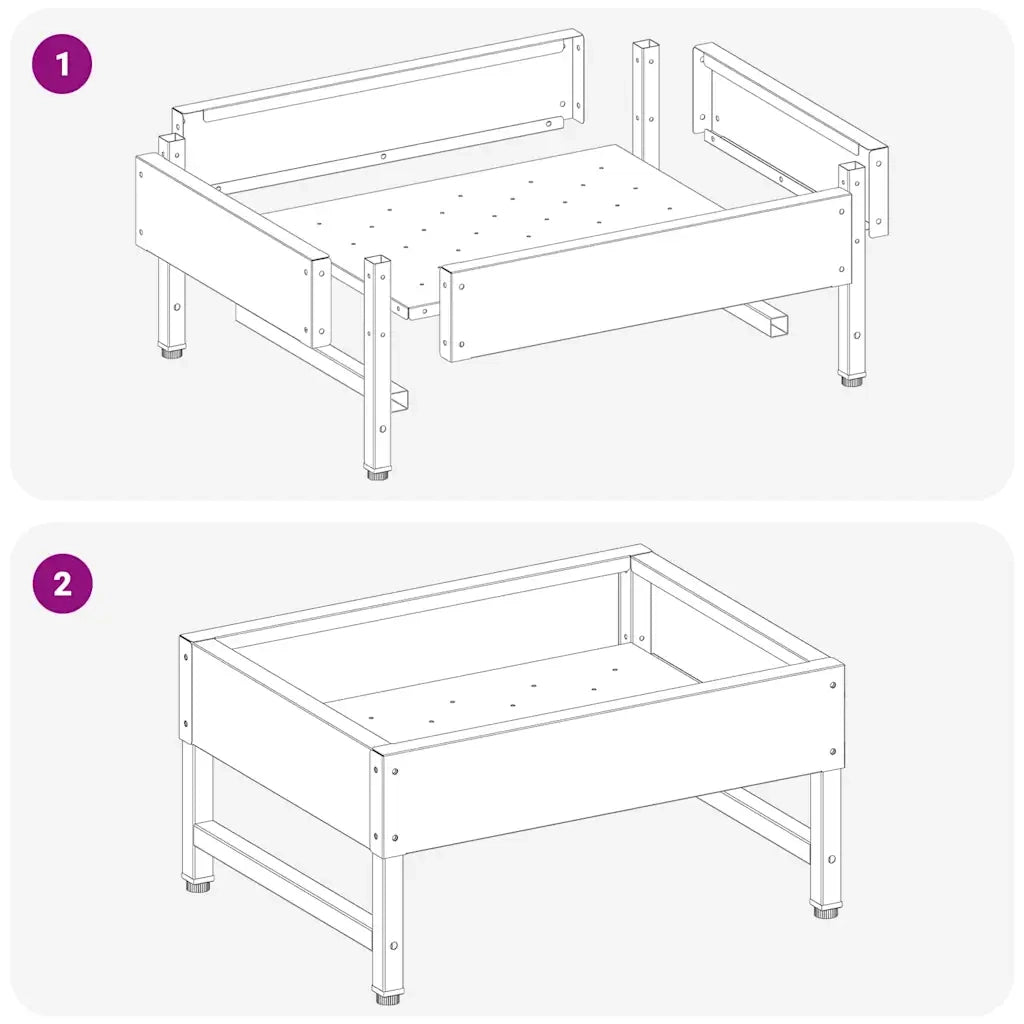 1

2