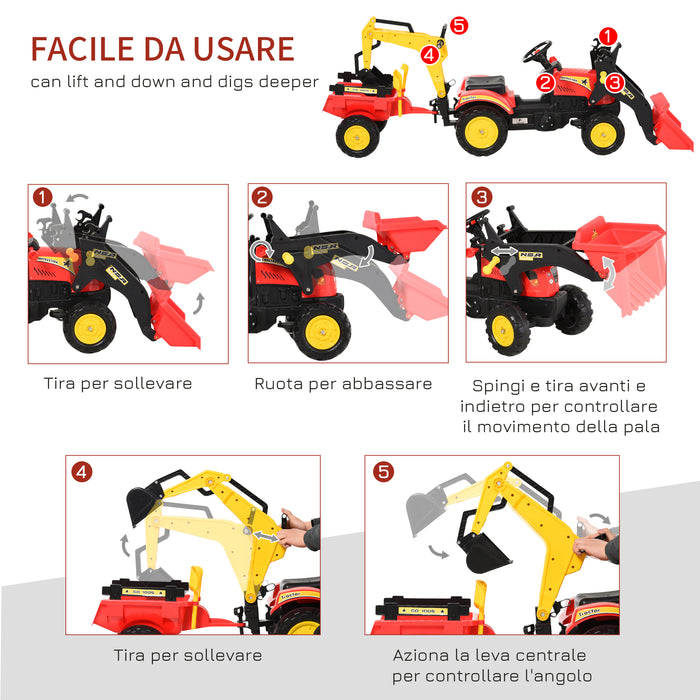 FACILE DA USARE
can lift and down and digs deeper

5
4
1
2
3

1
Tira per sollevare

2
Ruota per abbassare

3
Spingi e tira avanti e indietro per controllare il movimento della pala

4
Tira per sollevare

5
Aziona la leva centrale per controllare l'angolo