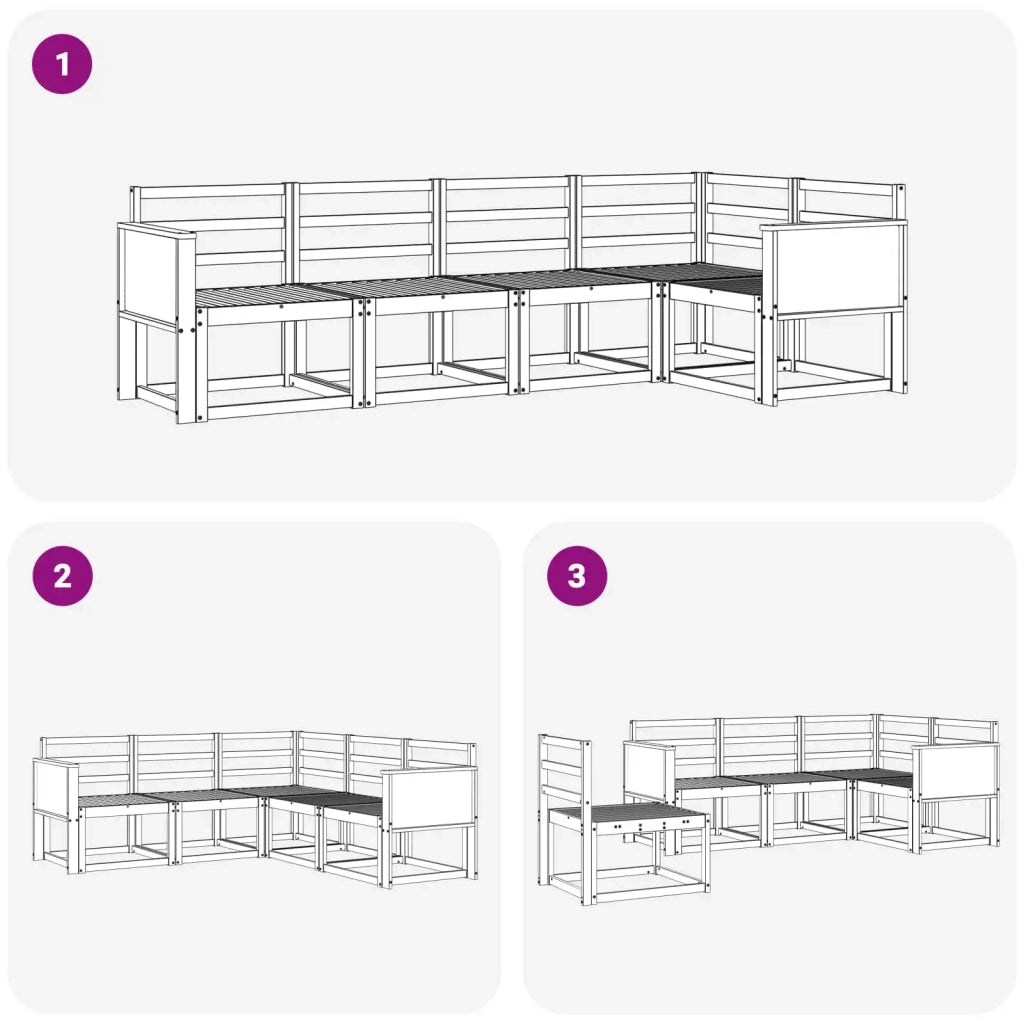 1

2

3