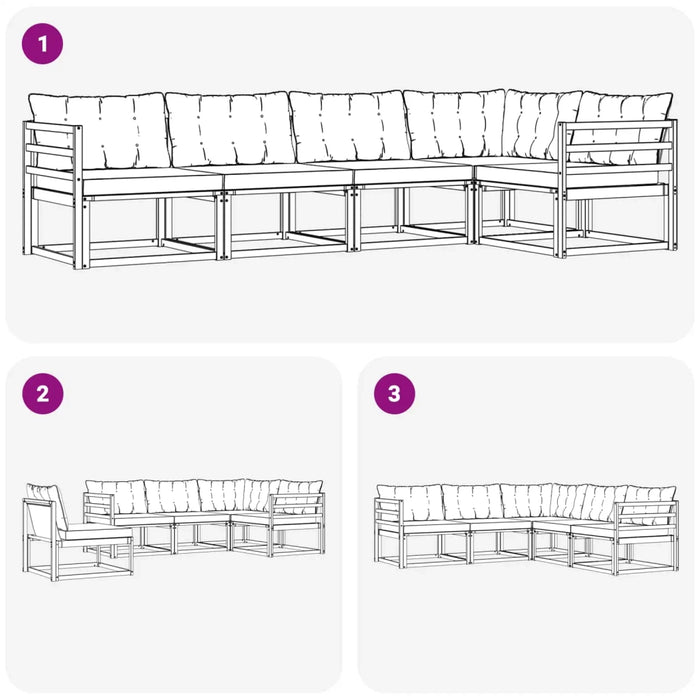 1

2

3