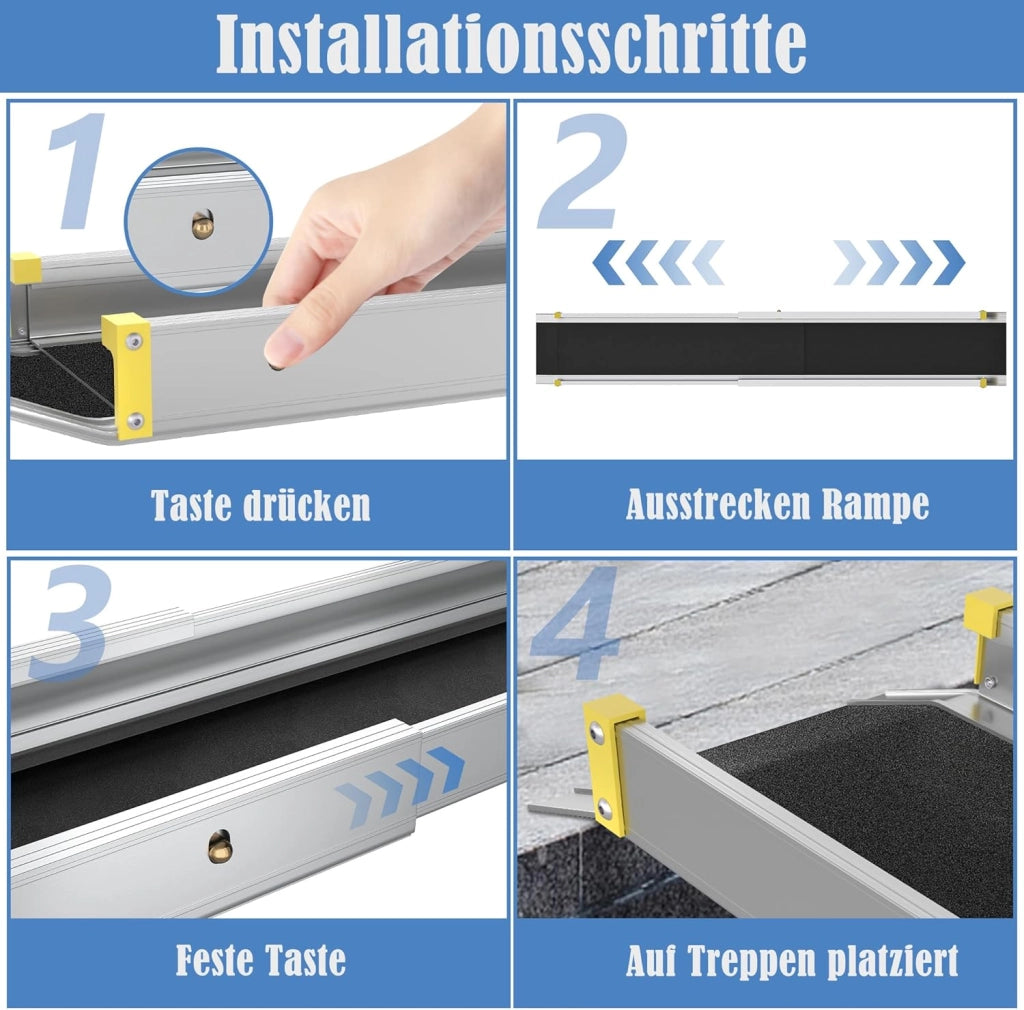 Installationsschritte

1

Taste drücken

2

Ausstrecken Rampe

3

Feste Taste

4

Auf Treppen platziert