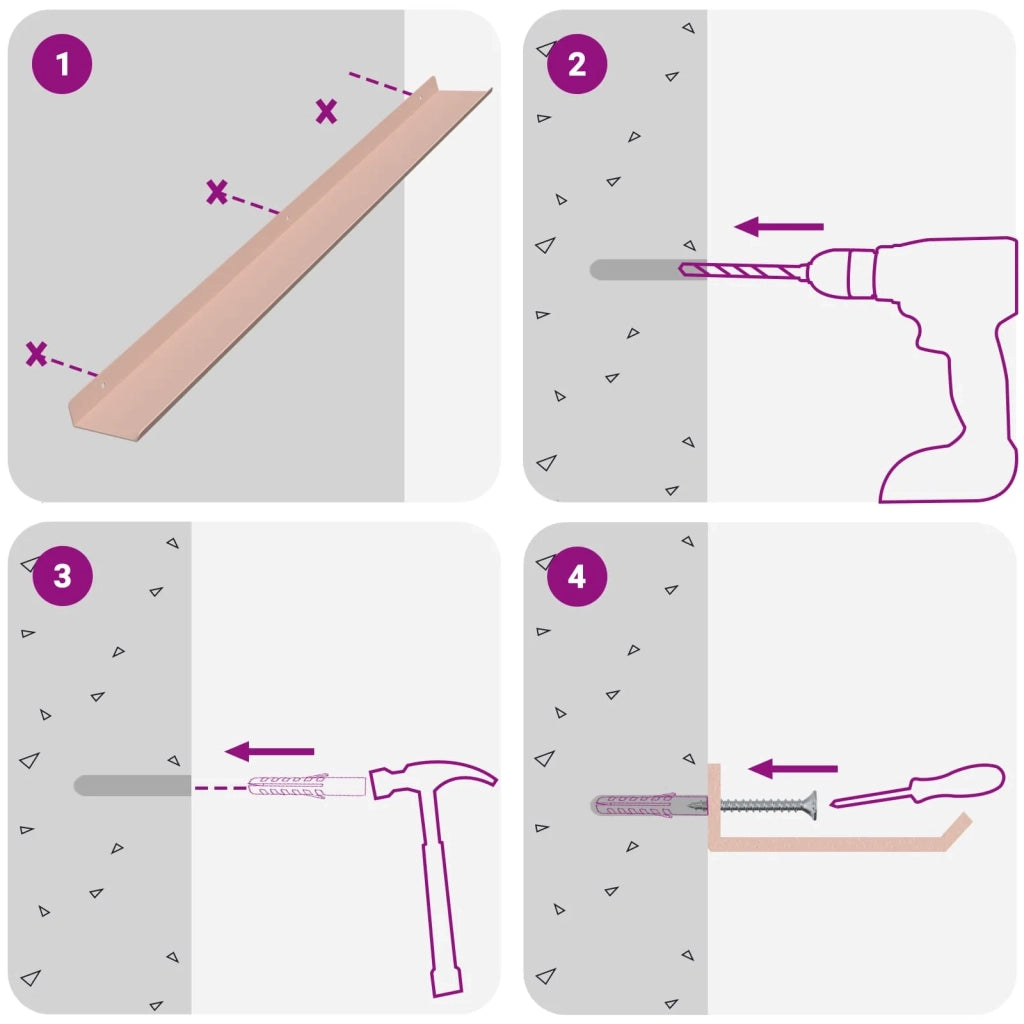 1

2

3

4