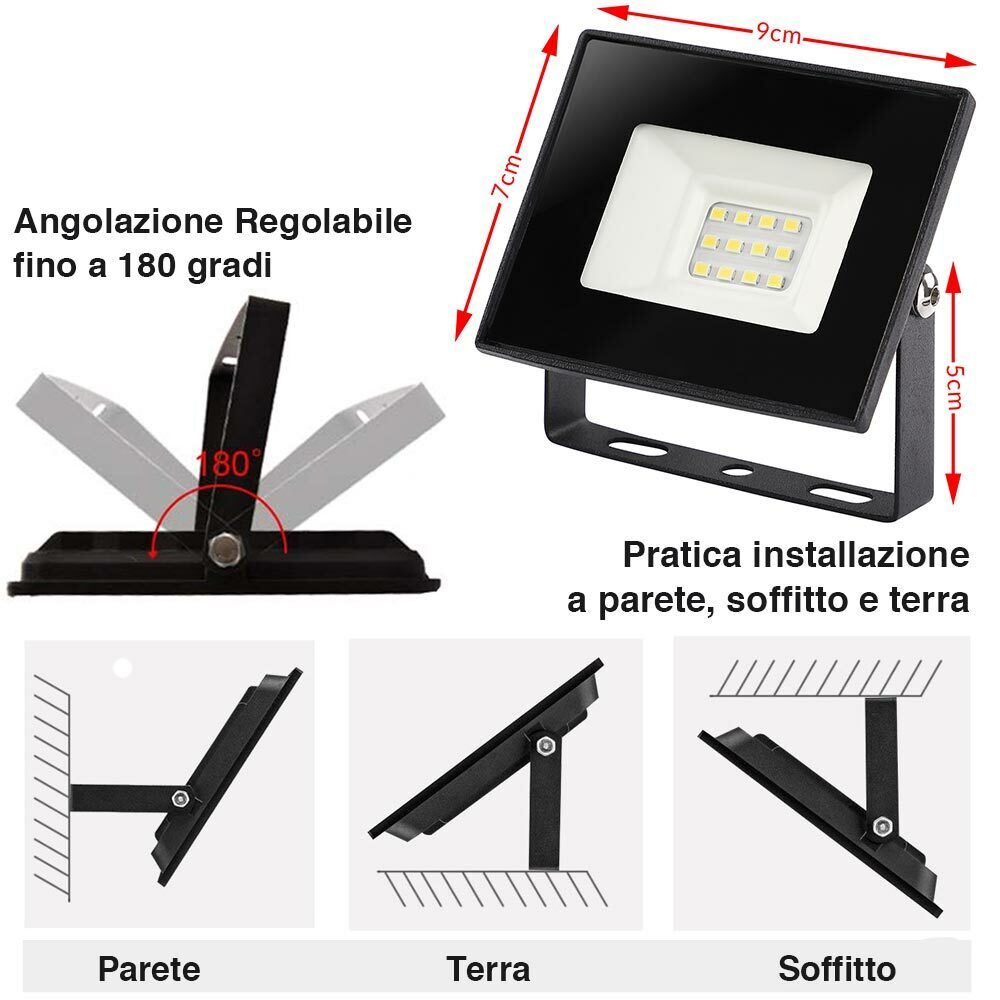 9cm

7cm

5cm

Angolazione Regolabile fino a 180 gradi

180°

Pratica installazione a parete, soffitto e terra

Parete

Terra

Soffitto