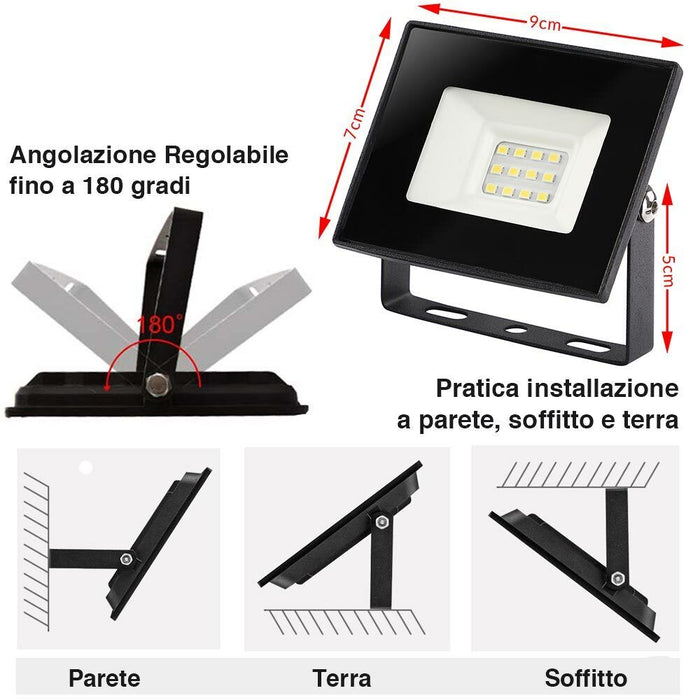 9cm

7cm

5cm

Angolazione Regolabile fino a 180 gradi

180°

Pratica installazione a parete, soffitto e terra

Parete

Terra

Soffitto