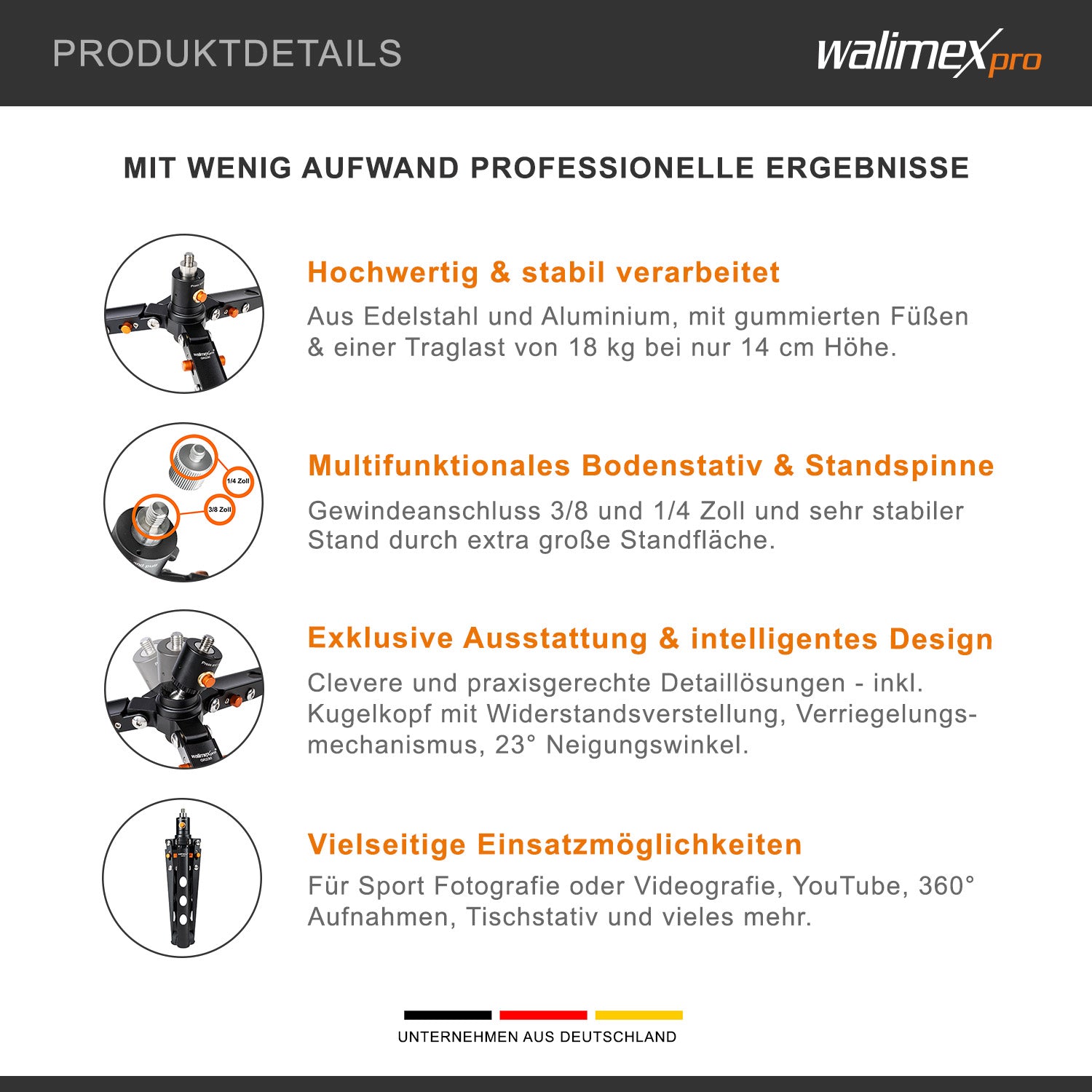 PRODUKTDETAILS

walimex pro

MIT WENIG AUFWAND PROFESSIONELLE ERGEBNISSE

Hochwertig & stabil verarbeitet

Aus Edelstahl und Aluminium, mit gummierten Füßen & einer Traglast von 18 kg bei nur 14 cm Höhe.

1/4 Zoll

3/8 Zoll

Multifunktionales Bodenstativ & Standspinne

Gewindeanschluss 3/8 und 1/4 Zoll und sehr stabiler Stand durch extra große Standfläche.

Exklusive Ausstattung & intelligentes Design

Clevere und praxisgerechte Detaillösungen - inkl. Kugelkopf mit Widerstandsverstellung, Verriegelungsmechanismus, 23° Neigungswinkel.

Vielseitige Einsatzmöglichkeiten

Für Sport Fotografie oder Videografie, YouTube, 360° Aufnahmen, Tischstativ und vieles mehr.

UNTERNEHMEN AUS DEUTSCHLAND