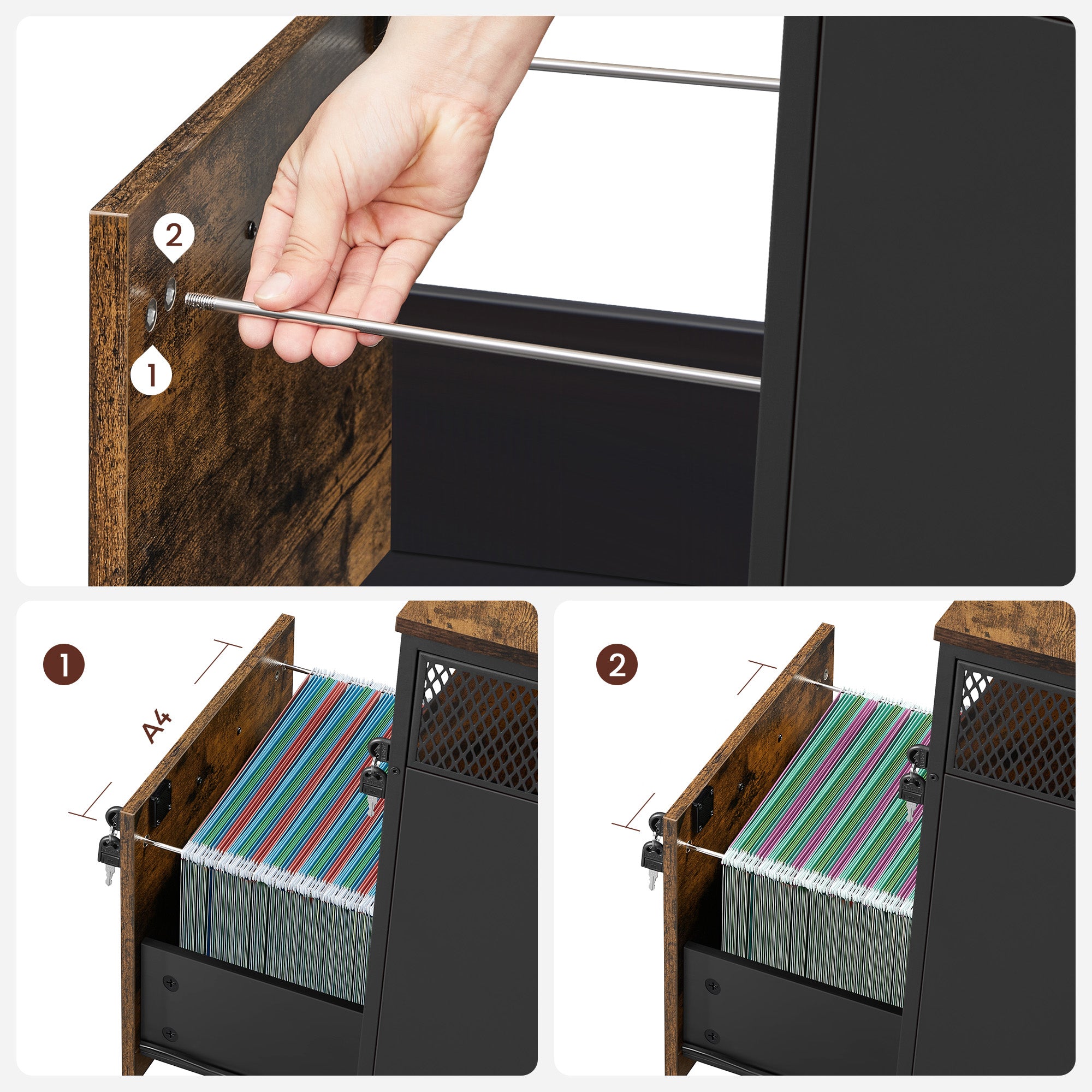 2

1

1

A4

2