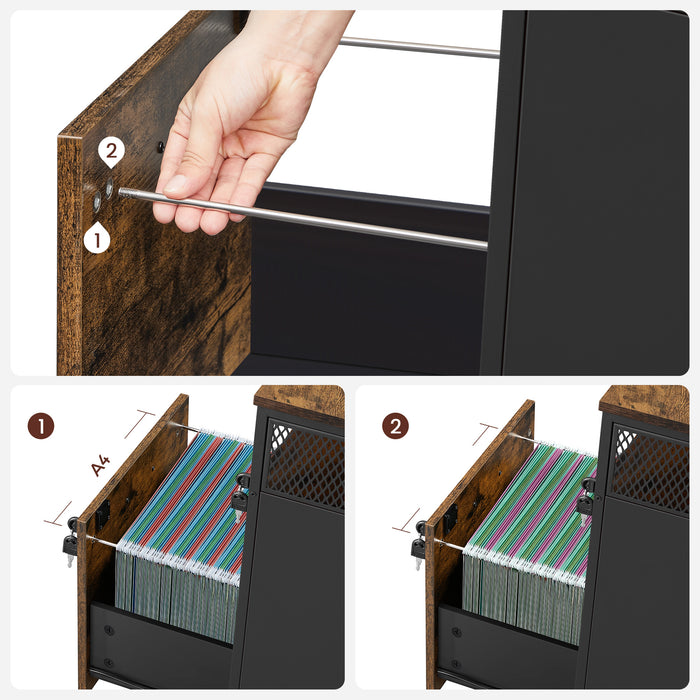 2
1
1
A4
2