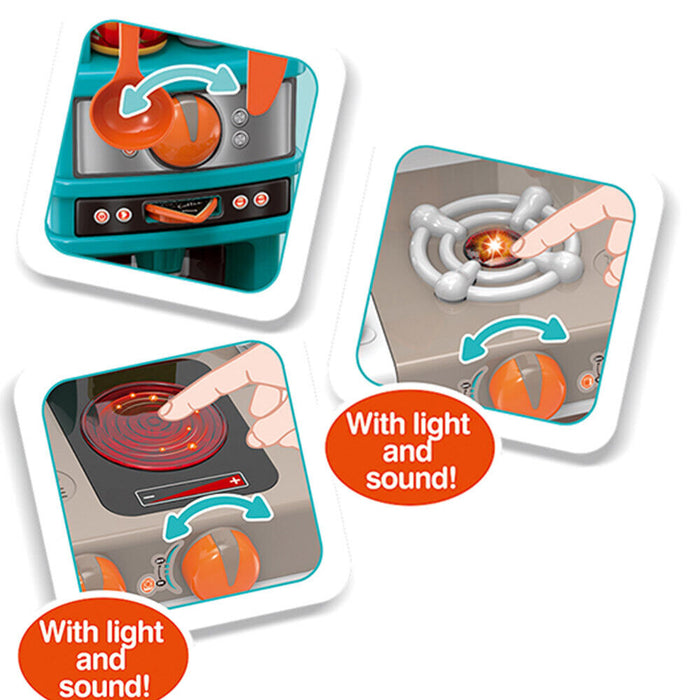 With light and sound!

With light and sound!