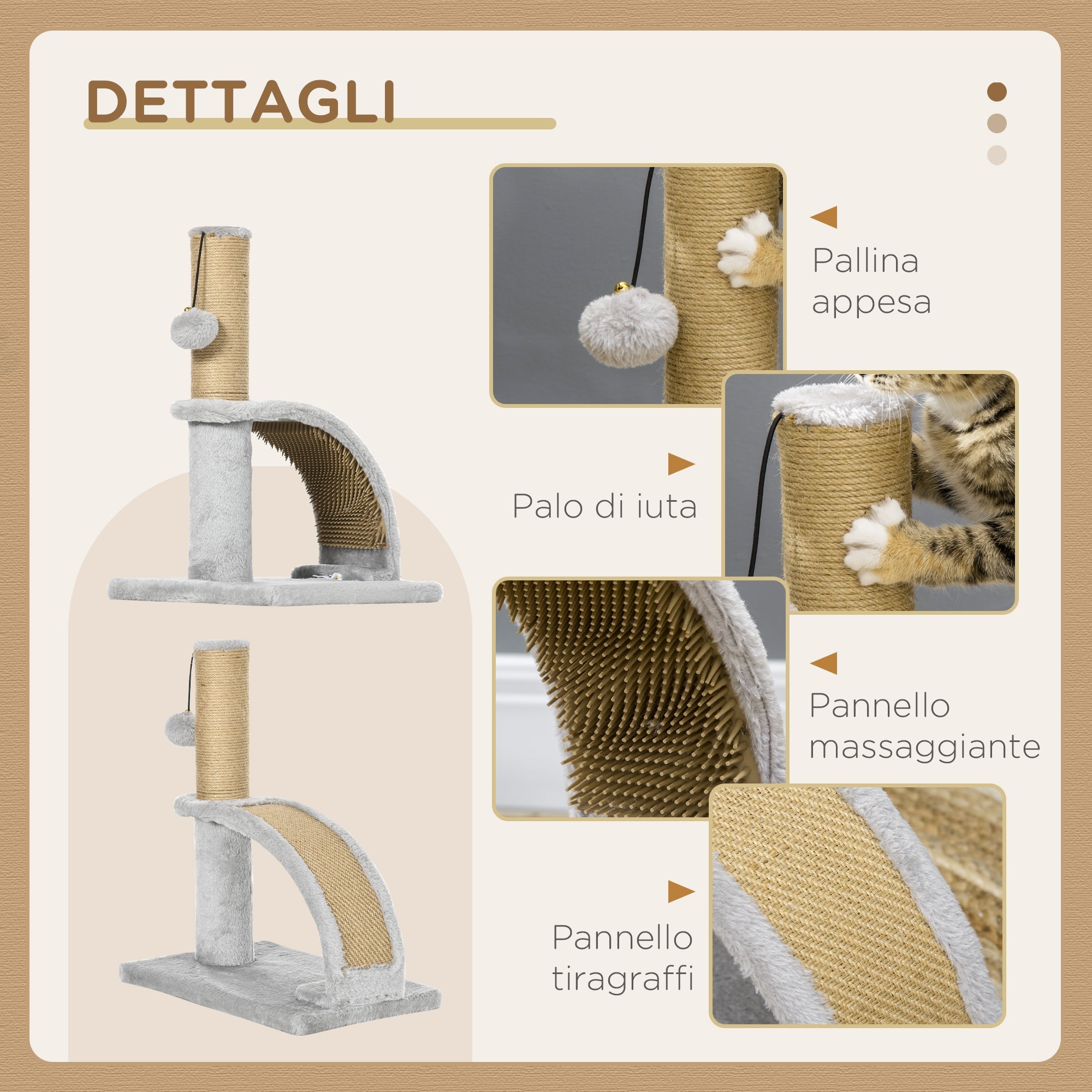 DETTAGLI

Pallina appesa

Palo di iuta

Pannello massaggiante

Pannello tiragraffi