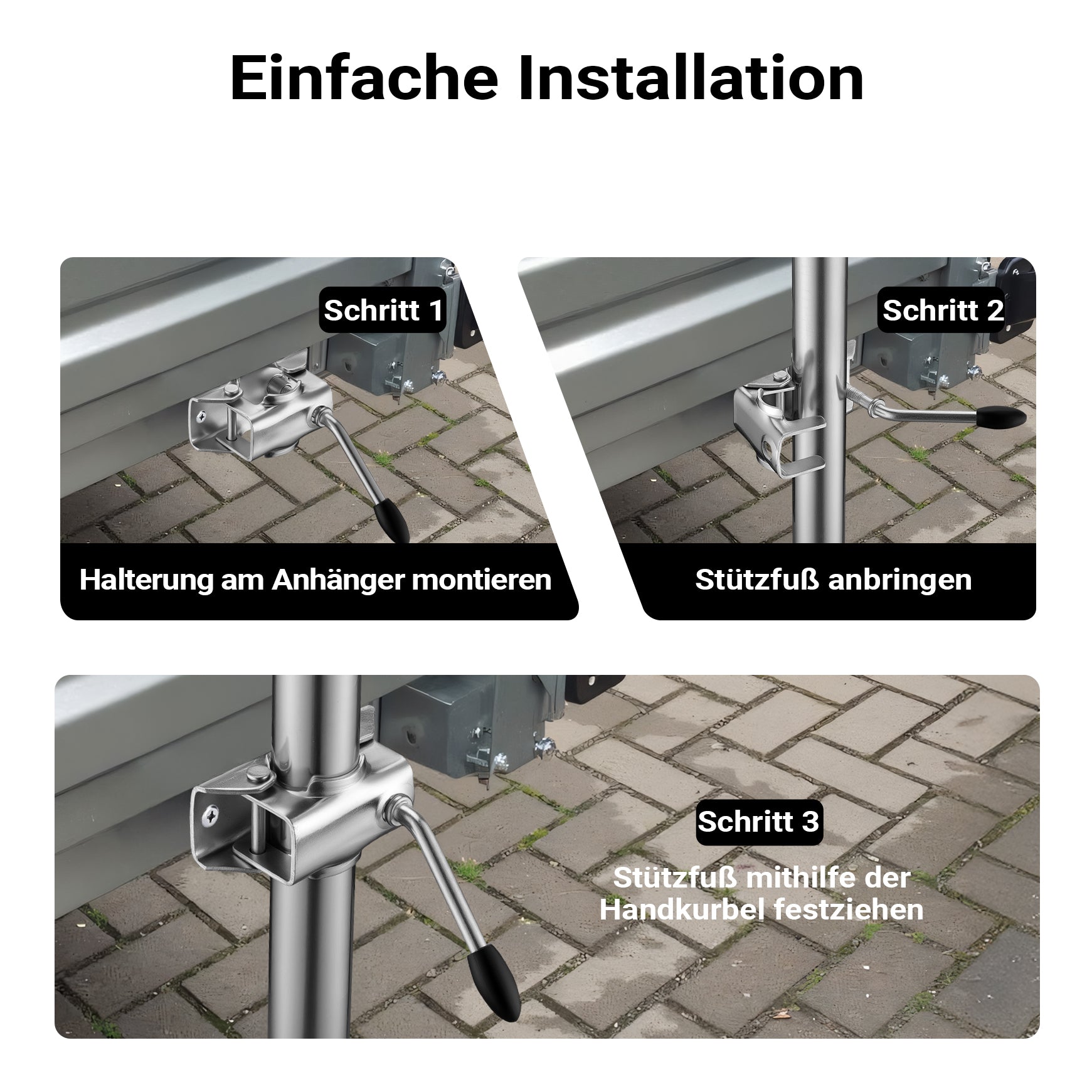 Einfache Installation

Schritt 1

Halterung am Anhänger montieren

Schritt 2

Stützfuß anbringen

Schritt 3

Stützfuß mithilfe der Handkurbel festziehen