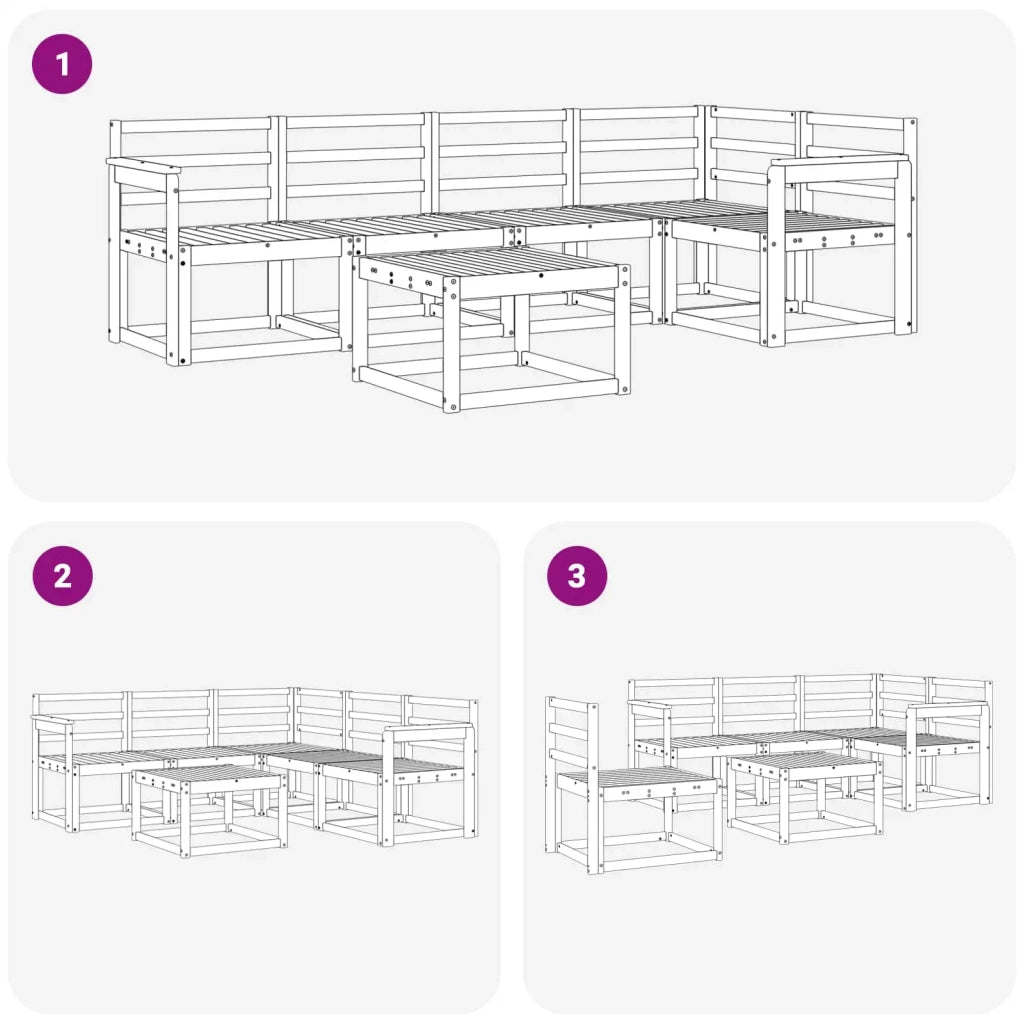 1

2

3