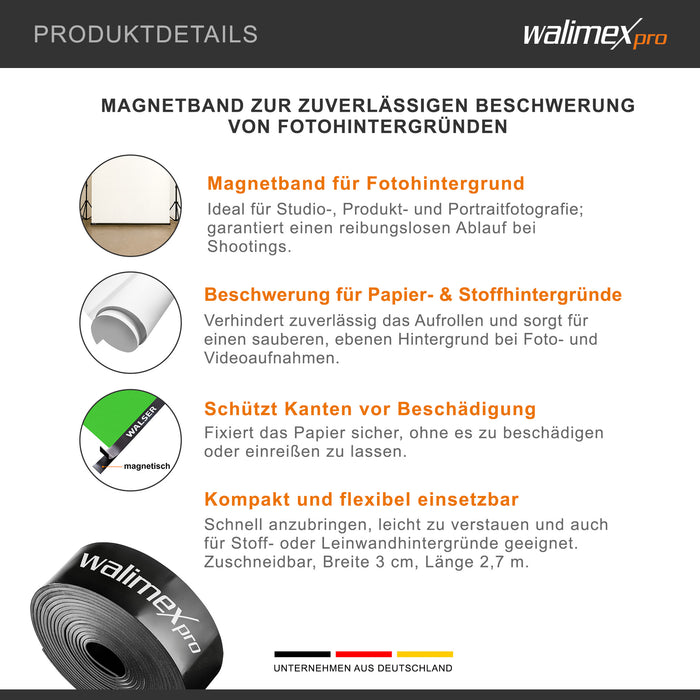 PRODUKTDETAILS

walimex pro

MAGNETBAND ZUR ZUVERLÄSSIGEN BESCHWERUNG VON FOTOHINTERGRÜNDEN

Magnetband für Fotohintergrund

Ideal für Studio-, Produkt- und Portraitfotografie; garantiert einen reibungslosen Ablauf bei Shootings.

Beschwerung für Papier- & Stoffhintergründe

Verhindert zuverlässig das Aufrollen und sorgt für einen sauberen, ebenen Hintergrund bei Foto- und Videoaufnahmen.

WALSER

magnetisch

Schützt Kanten vor Beschädigung

Fixiert das Papier sicher, ohne es zu beschädigen oder einreißen zu lassen.

Kompakt und flexibel einsetzbar

Schnell anzubringen, leicht zu verstauen und auch für Stoff- oder Leinwandhintergründe geeignet. Zuschneidbar, Breite 3 cm, Länge 2,7 m.

walimex pro

UNTERNEHMEN AUS DEUTSCHLAND