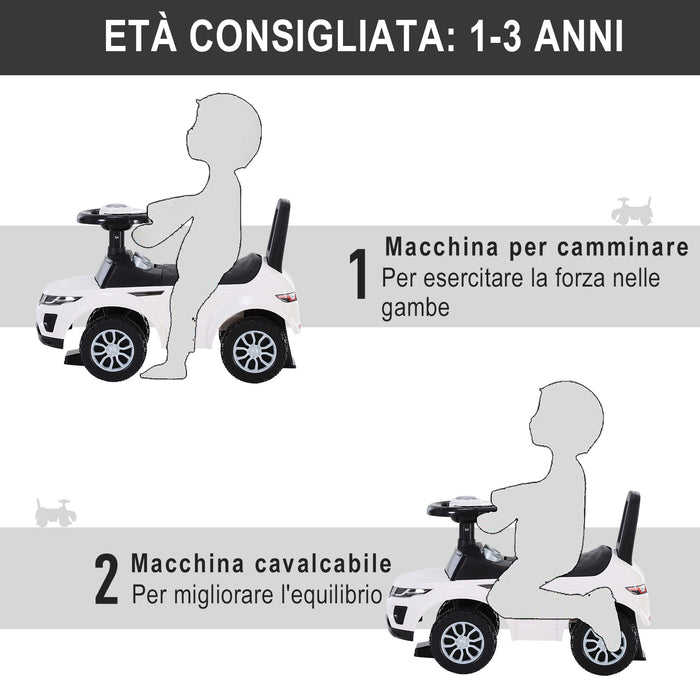 ETÀ CONSIGLIATA: 1-3 ANNI

1 Macchina per camminare
Per esercitare la forza nelle gambe

2 Macchina cavalcabile
Per migliorare l'equilibrio