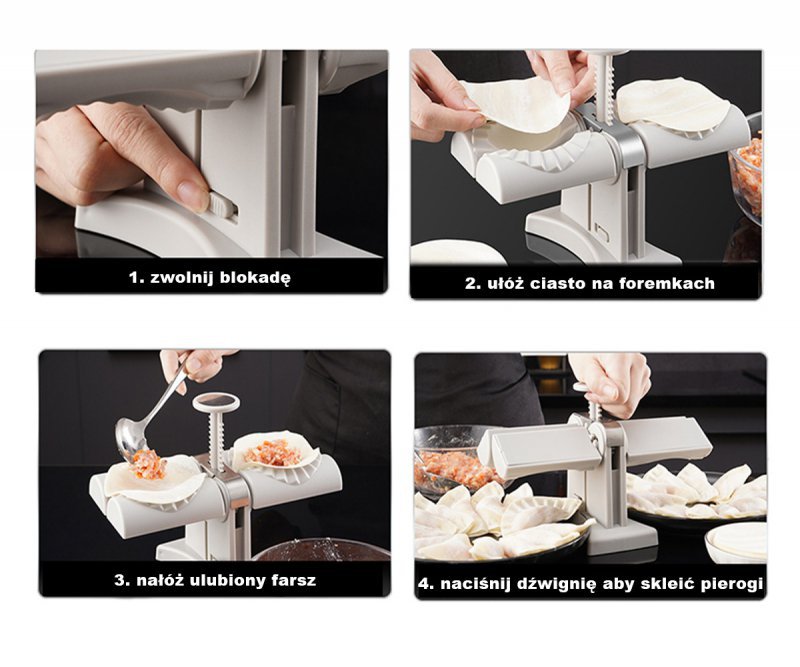 1. zwolnij blokadę

2. ułóż ciasto na foremkach

3. nałóż ulubiony farsz

4. naciśnij dźwignię aby skleić pierogi