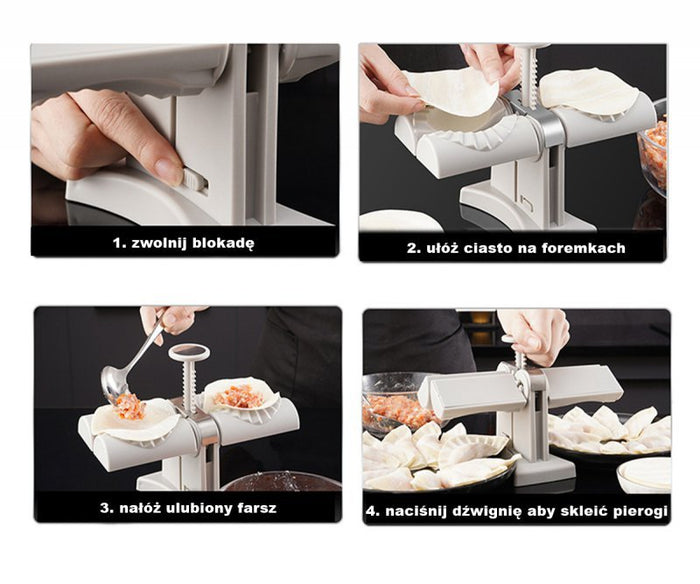 1. zwolnij blokadę

2. ułóż ciasto na foremkach

3. nałóż ulubiony farsz

4. naciśnij dźwignię aby skleić pierogi