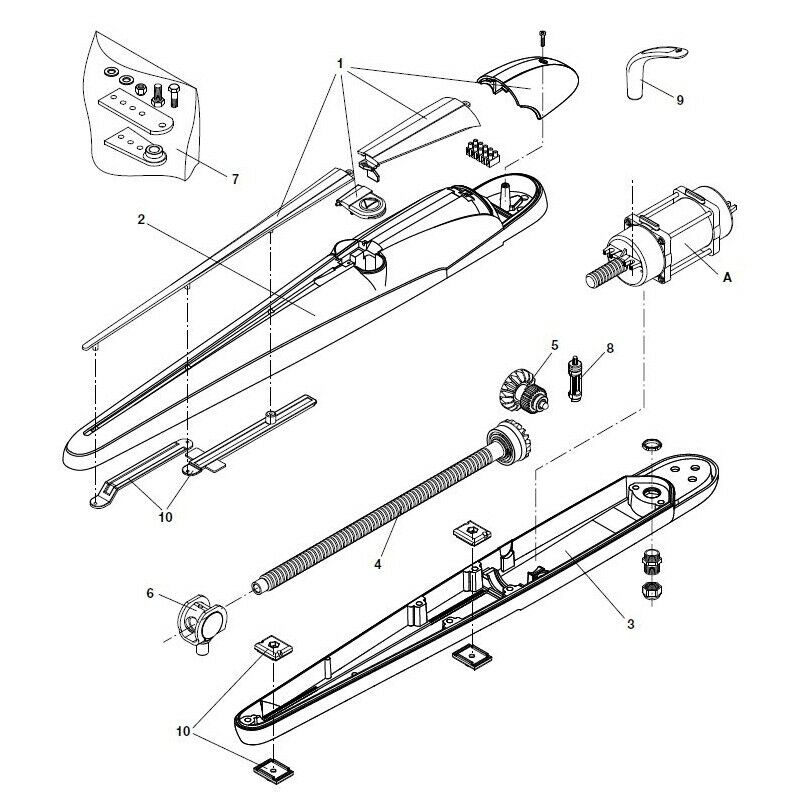 1
9
7
2
A
5
8
10
4
6
3
10