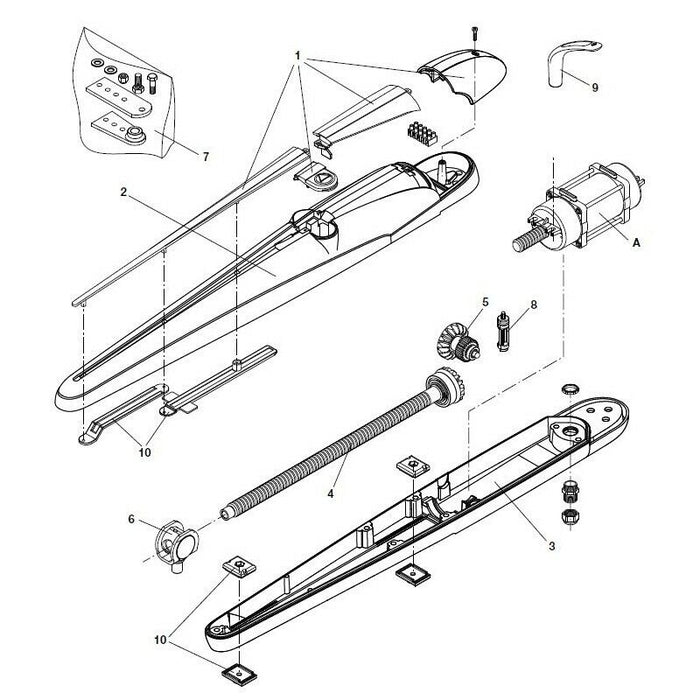 1
9
7
2
A
5
8
10
4
6
3
10