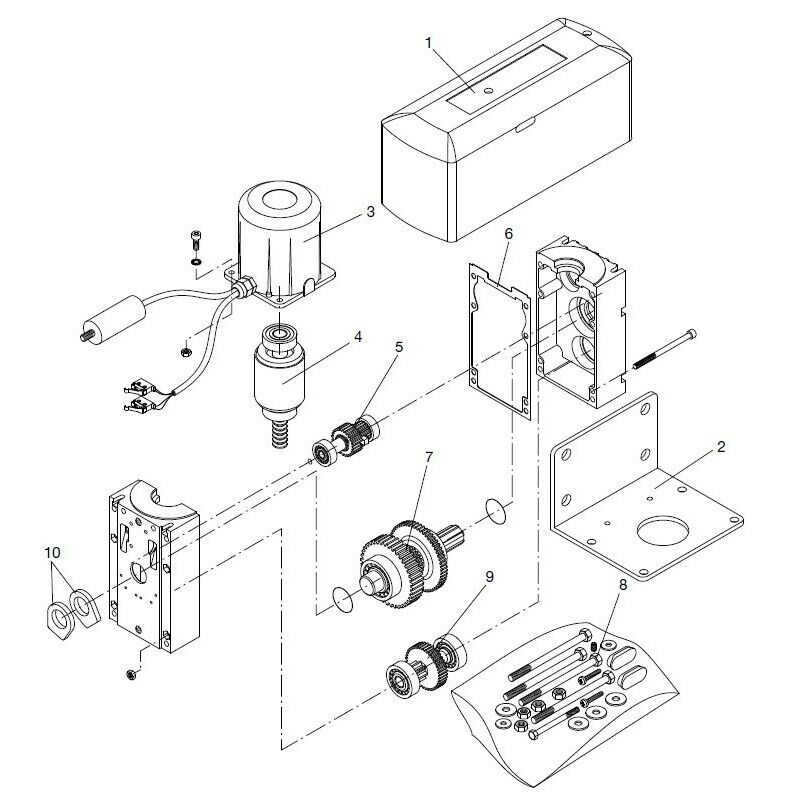 1
3
6
4
5
2
7
10
9
8