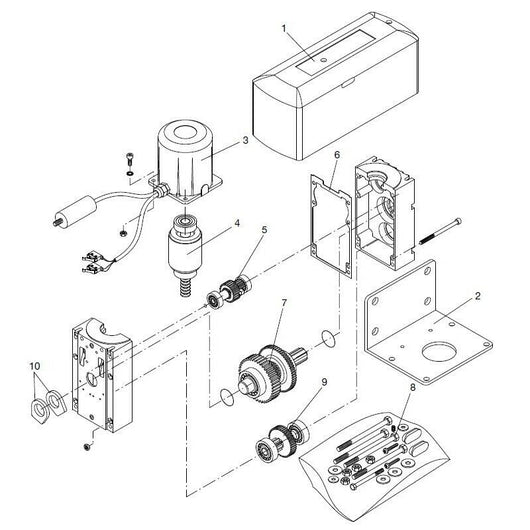 1
3
6
4
5
2
7
10
9
8