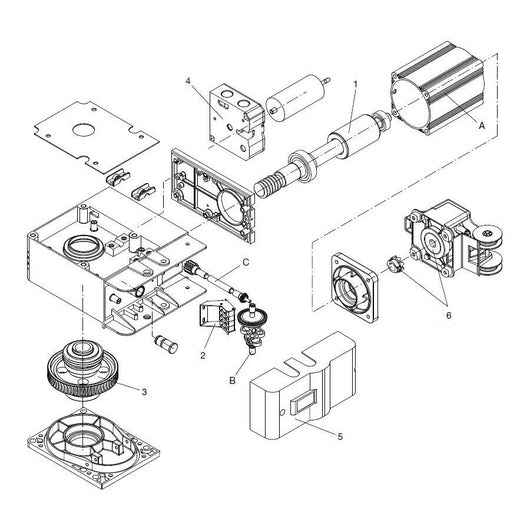 4
1
A
C
6
2
B
3
5