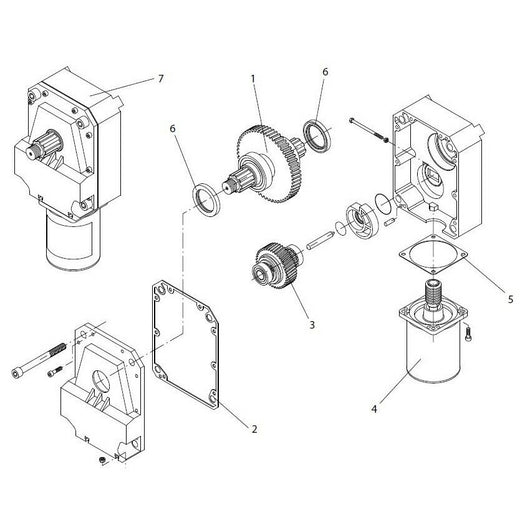 7
1
6
6
5
3
4
2