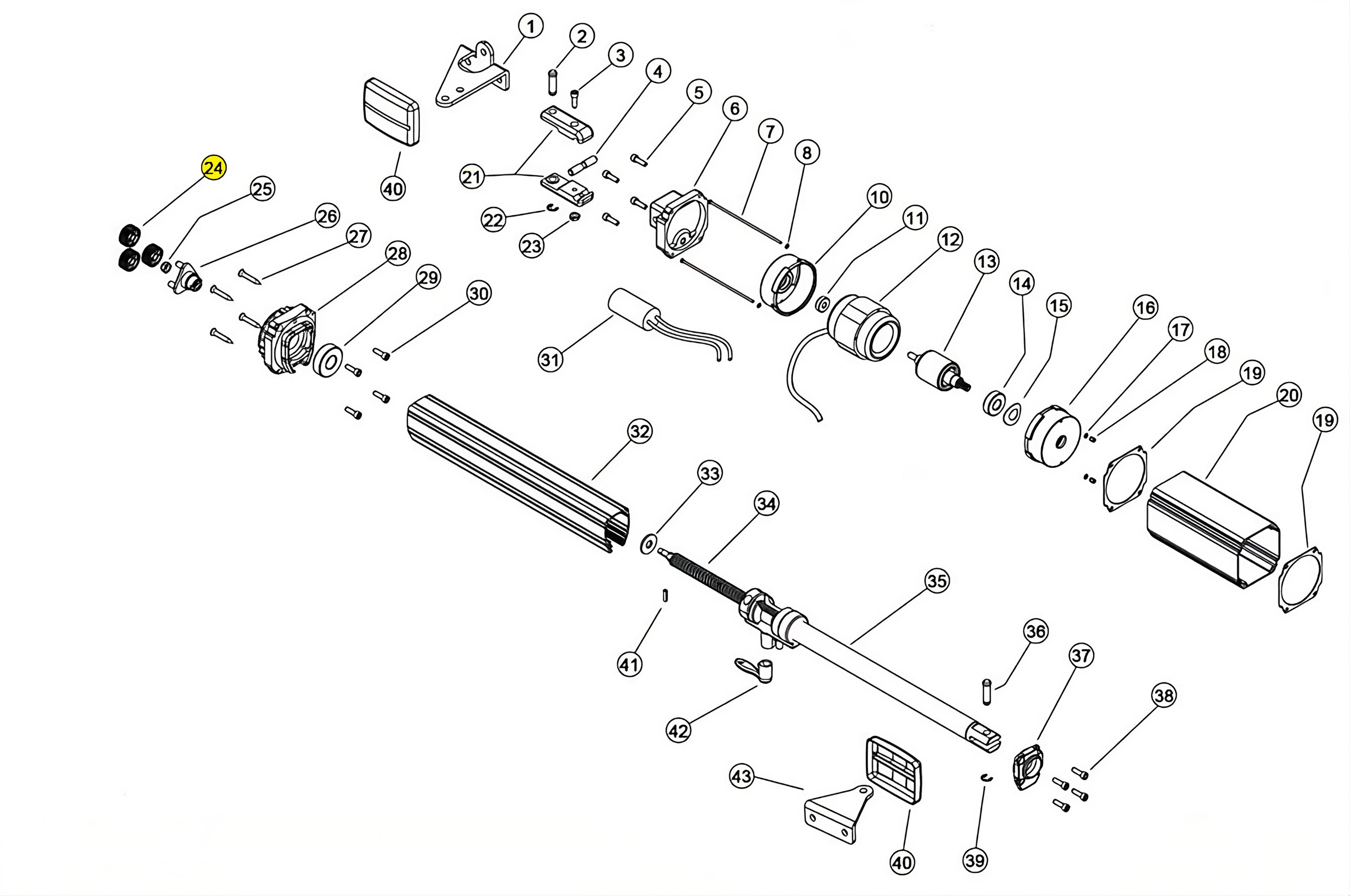 1
2
3
4
5
6
7
8
10
11
12
13
14
15
16
17
18
19
20
19
24
25
26
27
28
29
30
40
21
22
23
31
32
33
34
35
36
37
38
41
42
43
40
39