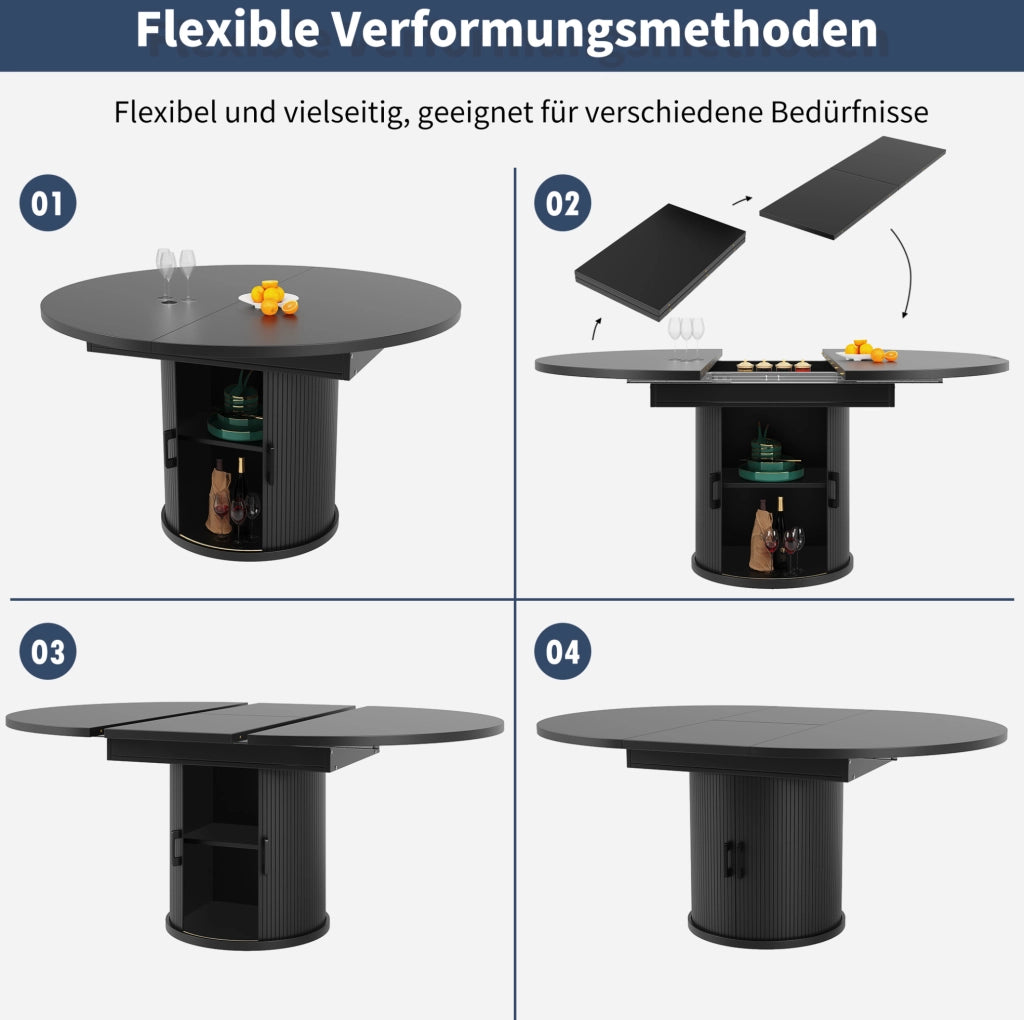 Flexible Verformungsmethoden

Flexibel und vielseitig, geeignet für verschiedene Bedürfnisse

01

02

03

04