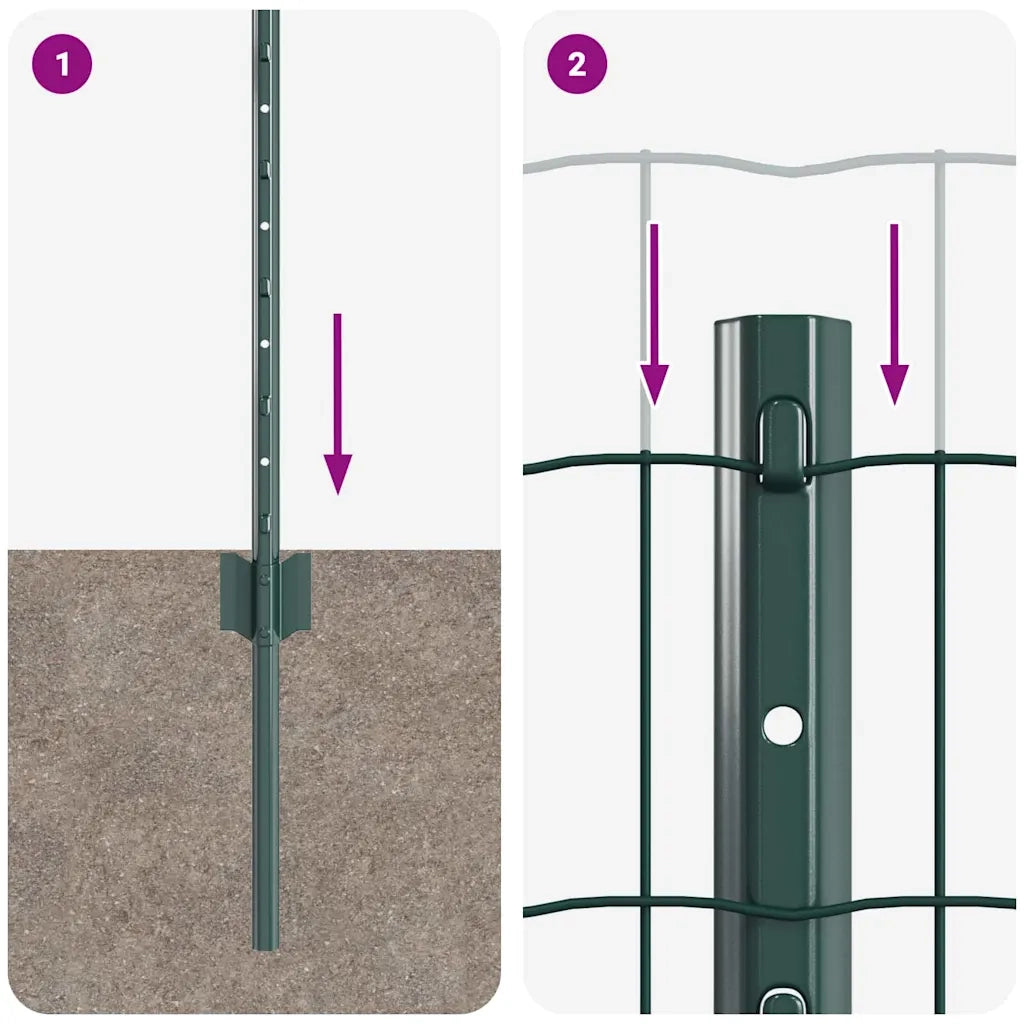 1

2