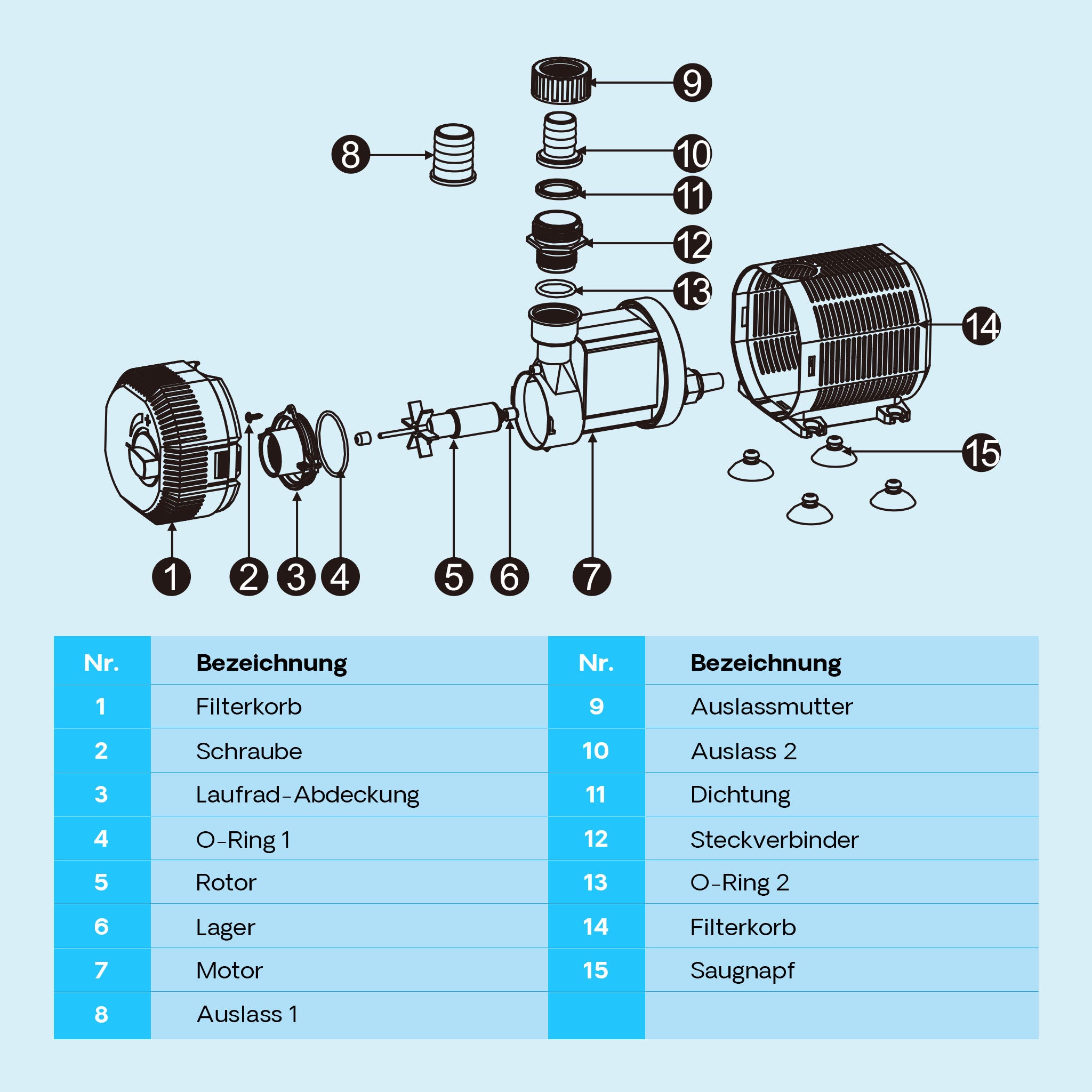 9

8

10

11

12

13

14

15

1 2 3 4 5 6 7

| Nr. | Bezeichnung | Nr. | Bezeichnung |
|---|---|---|---|
| 1 | Filterkorb | 9 | Auslassmutter |
| 2 | Schraube | 10 | Auslass 2 |
| 3 | Laufrad-Abdeckung | 11 | Dichtung |
| 4 | O-Ring 1 | 12 | Steckverbinder |
| 5 | Rotor | 13 | O-Ring 2 |
| 6 | Lager | 14 | Filterkorb |
| 7 | Motor | 15 | Saugnapf |
| 8 | Auslass 1 | | |