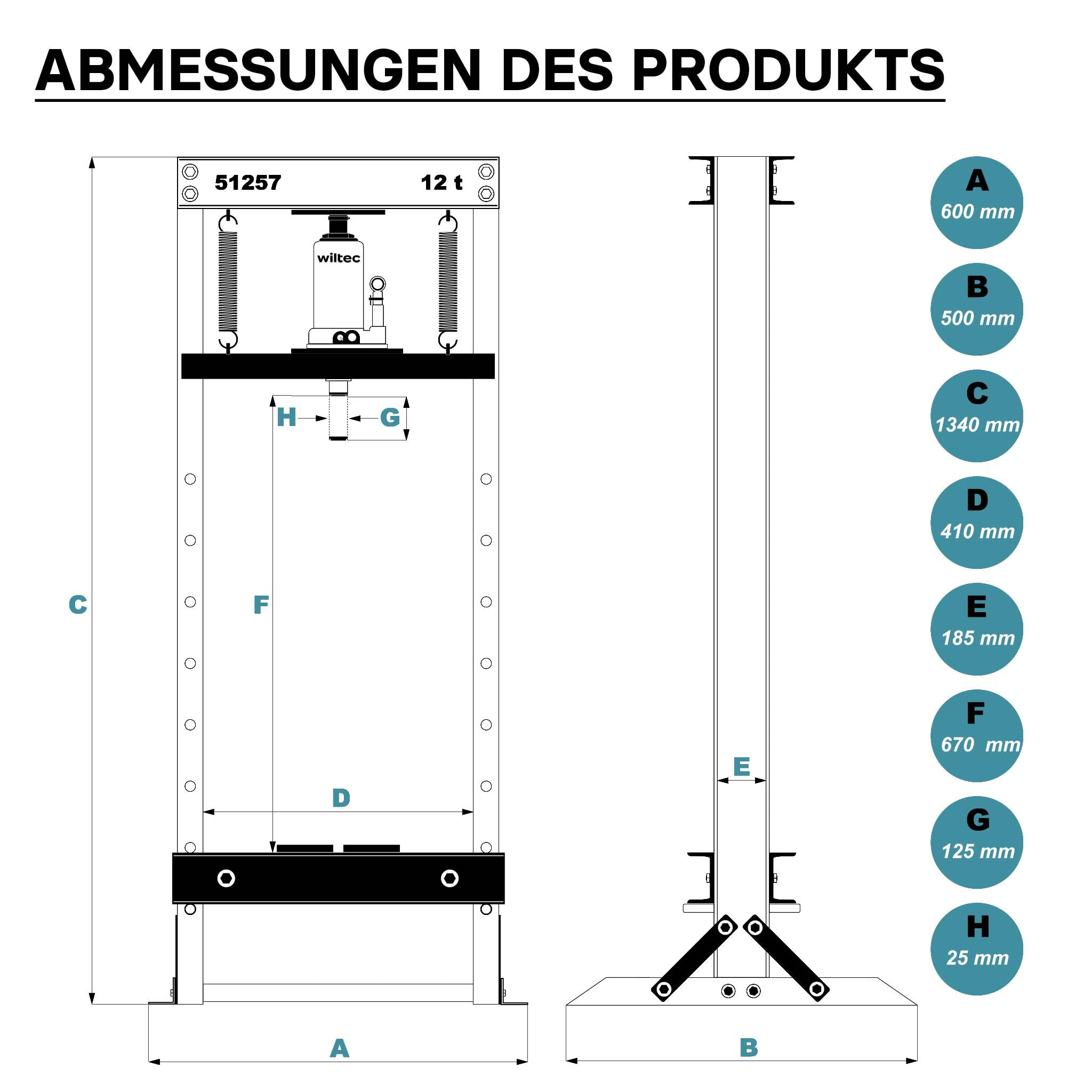 ABMESSUNGEN DES PRODUKTS

51257

12 t

wiltec

H

G

C

F

D

A

E

B

A
600 mm

B
500 mm

C
1340 mm

D
410 mm

E
185 mm

F
670 mm

G
125 mm

H
25 mm