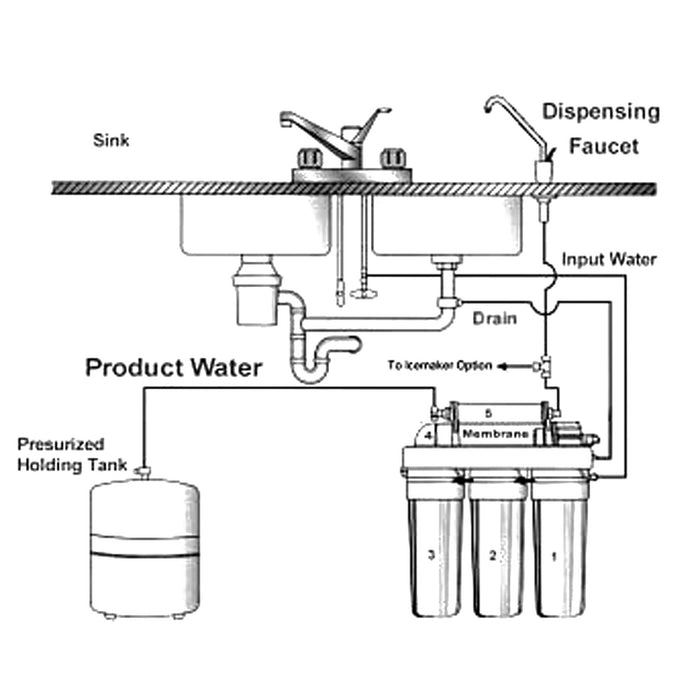 Sink

Dispensing Faucet

Input Water

Drain

Product Water

To Icemaker Option

Presurized Holding Tank

5

4

Membrane

3

2

1