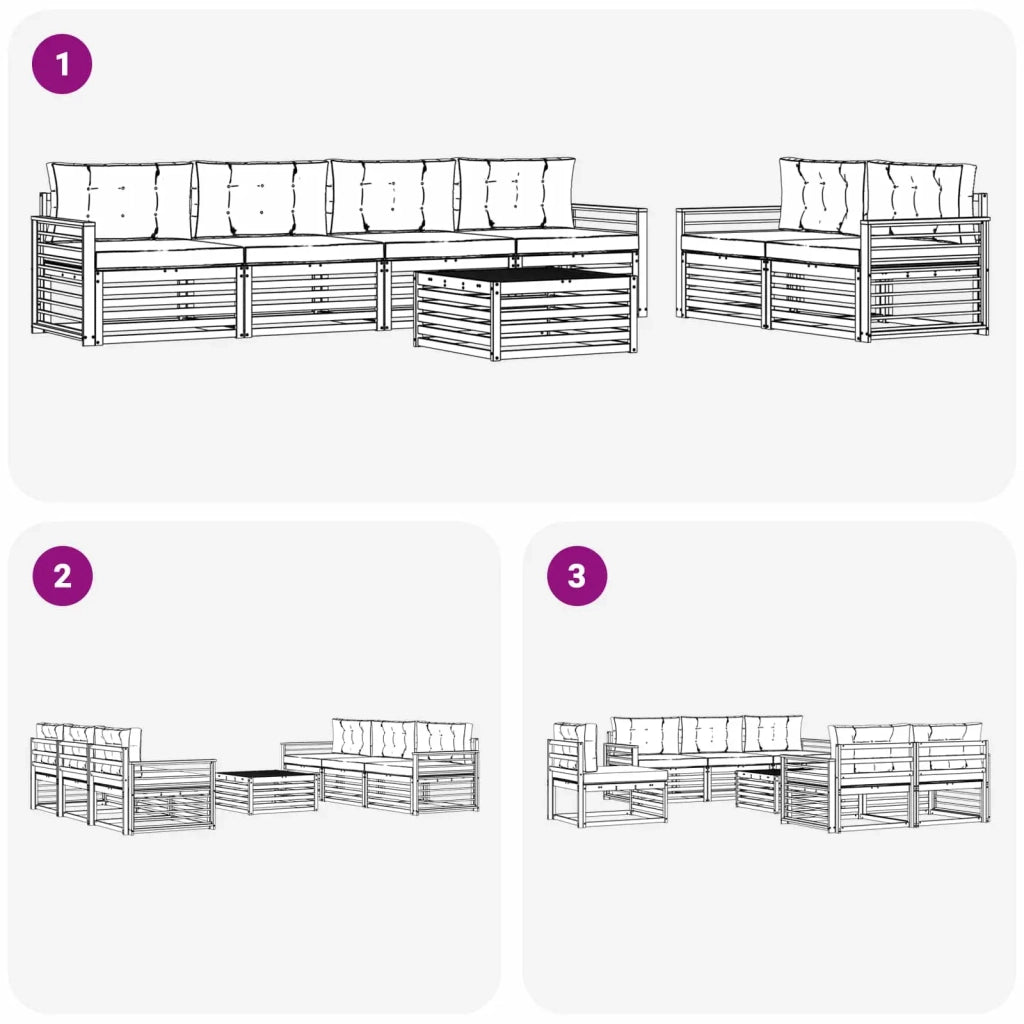 1

2

3