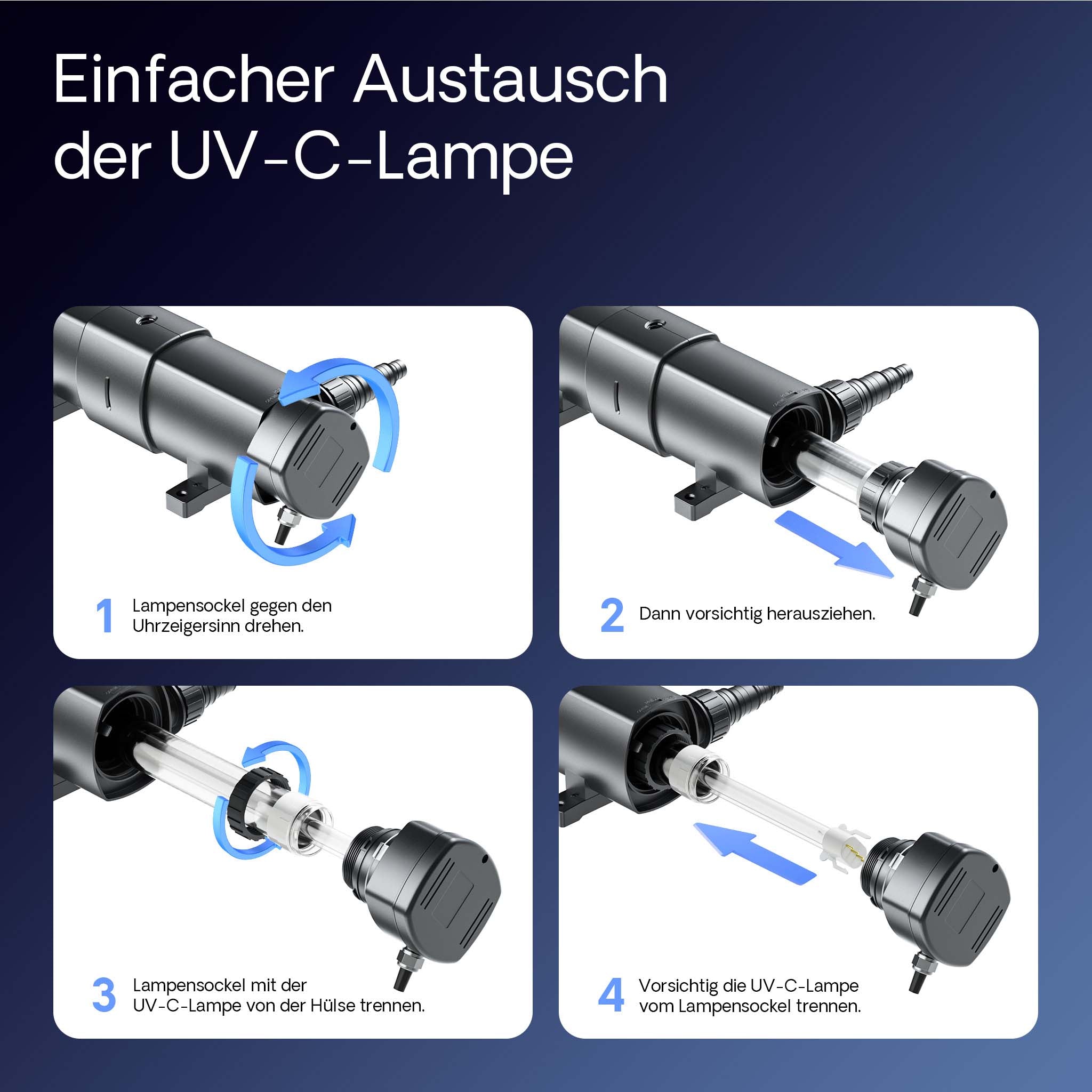 Einfacher Austausch der UV-C-Lampe

1 Lampensockel gegen den Uhrzeigersinn drehen.

2 Dann vorsichtig herausziehen.

3 Lampensockel mit der UV-C-Lampe von der Hülse trennen.

4 Vorsichtig die UV-C-Lampe vom Lampensockel trennen.