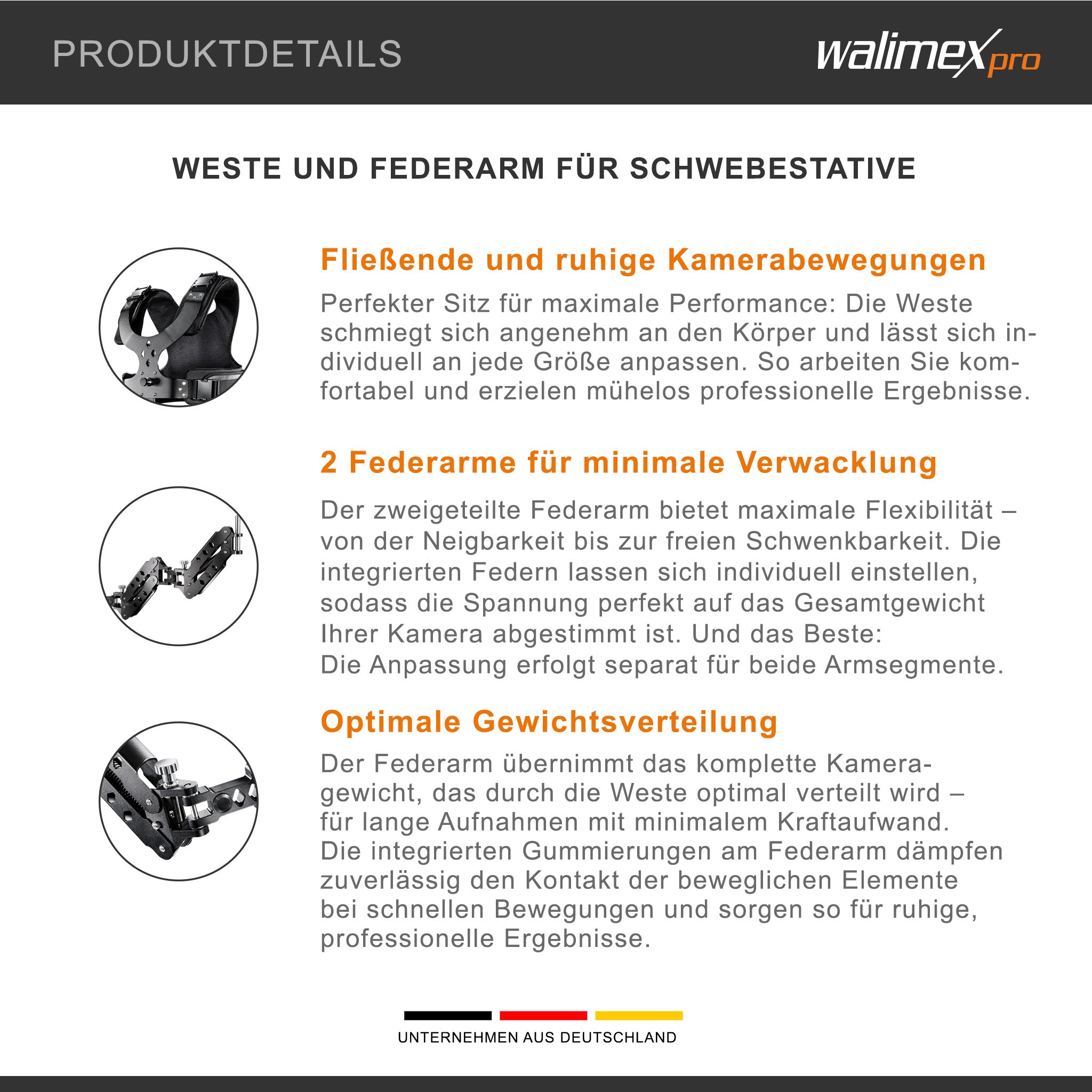 PRODUKTDETAILS

walimex pro

WESTE UND FEDERARM FÜR SCHWEBESTATIVE

Fließende und ruhige Kamerabewegungen

Perfekter Sitz für maximale Performance: Die Weste schmiegt sich angenehm an den Körper und lässt sich individuell an jede Größe anpassen. So arbeiten Sie komfortabel und erzielen mühelos professionelle Ergebnisse.

2 Federarme für minimale Verwacklung

Der zweigeteilte Federarm bietet maximale Flexibilität – von der Neigbarkeit bis zur freien Schwenkbarkeit. Die integrierten Federn lassen sich individuell einstellen, sodass die Spannung perfekt auf das Gesamtgewicht Ihrer Kamera abgestimmt ist. Und das Beste:
Die Anpassung erfolgt separat für beide Armsegmente.

Optimale Gewichtsverteilung

Der Federarm übernimmt das komplette Kameragewicht, das durch die Weste optimal verteilt wird – für lange Aufnahmen mit minimalem Kraftaufwand.
Die integrierten Gummierungen am Federarm dämpfen zuverlässig den Kontakt der beweglichen Elemente bei schnellen Bewegungen und sorgen so für ruhige, professionelle Ergebnisse.

UNTERNEHMEN AUS DEUTSCHLAND