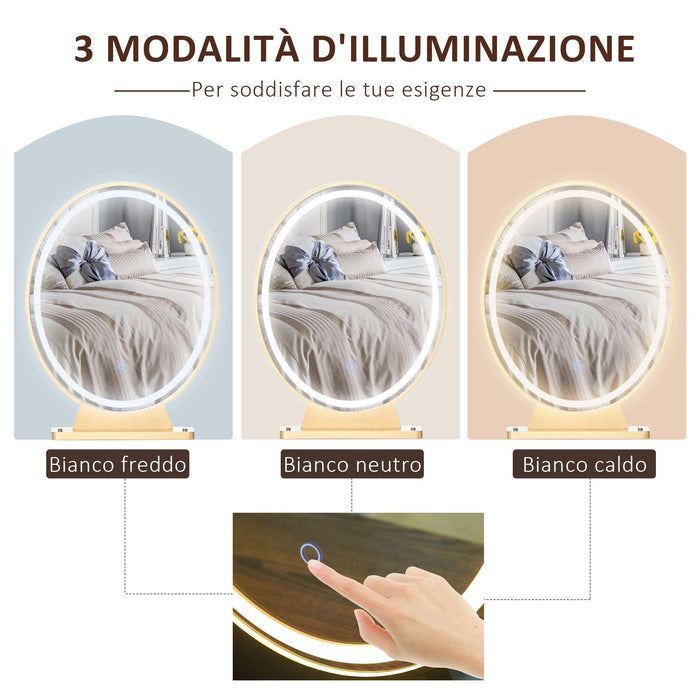 3 MODALITÀ D'ILLUMINAZIONE

Per soddisfare le tue esigenze

Bianco freddo

Bianco neutro

Bianco caldo