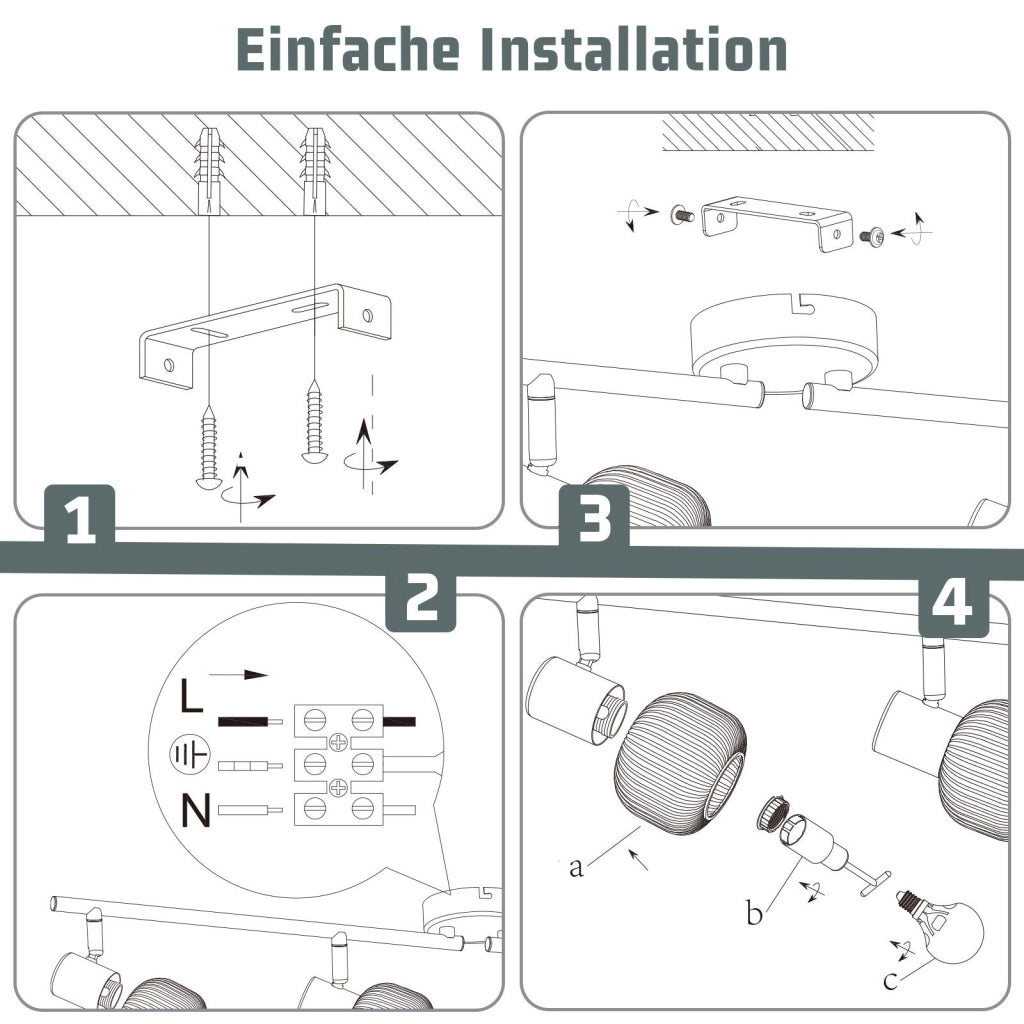 Einfache Installation

1

3

2

L

N

4

a

b

c