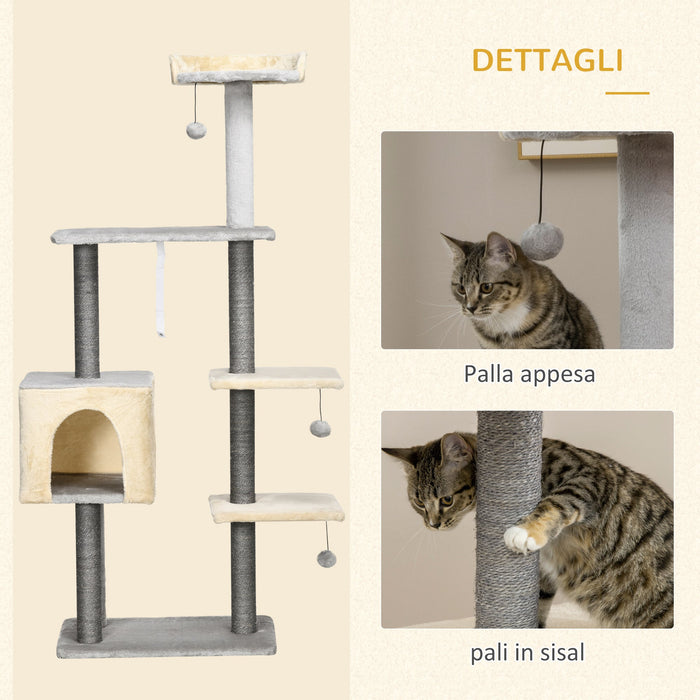 DETTAGLI

Palla appesa

pali in sisal