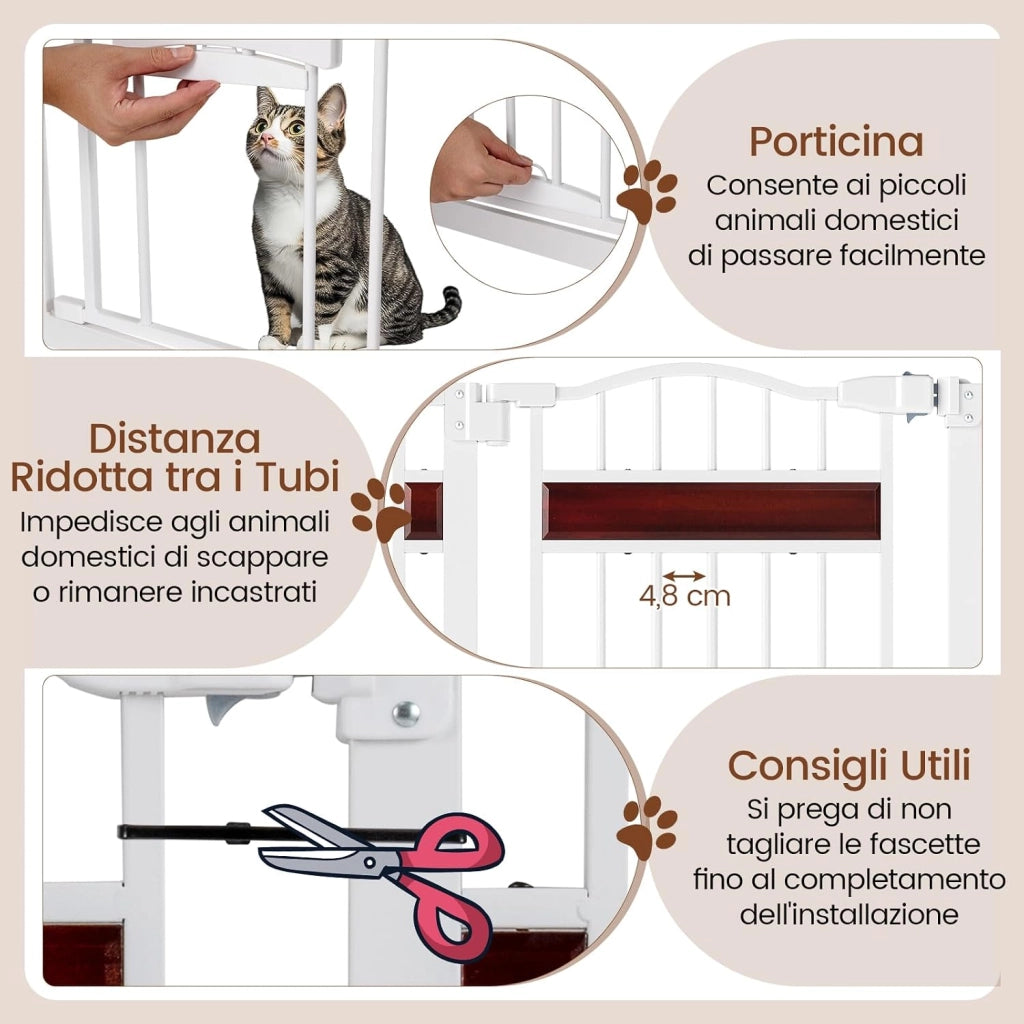 Porticina
Consente ai piccoli animali domestici di passare facilmente

Distanza Ridotta tra i Tubi
Impedisce agli animali domestici di scappare o rimanere incastrati

4,8 cm

Consigli Utili
Si prega di non tagliare le fascette fino al completamento dell'installazione