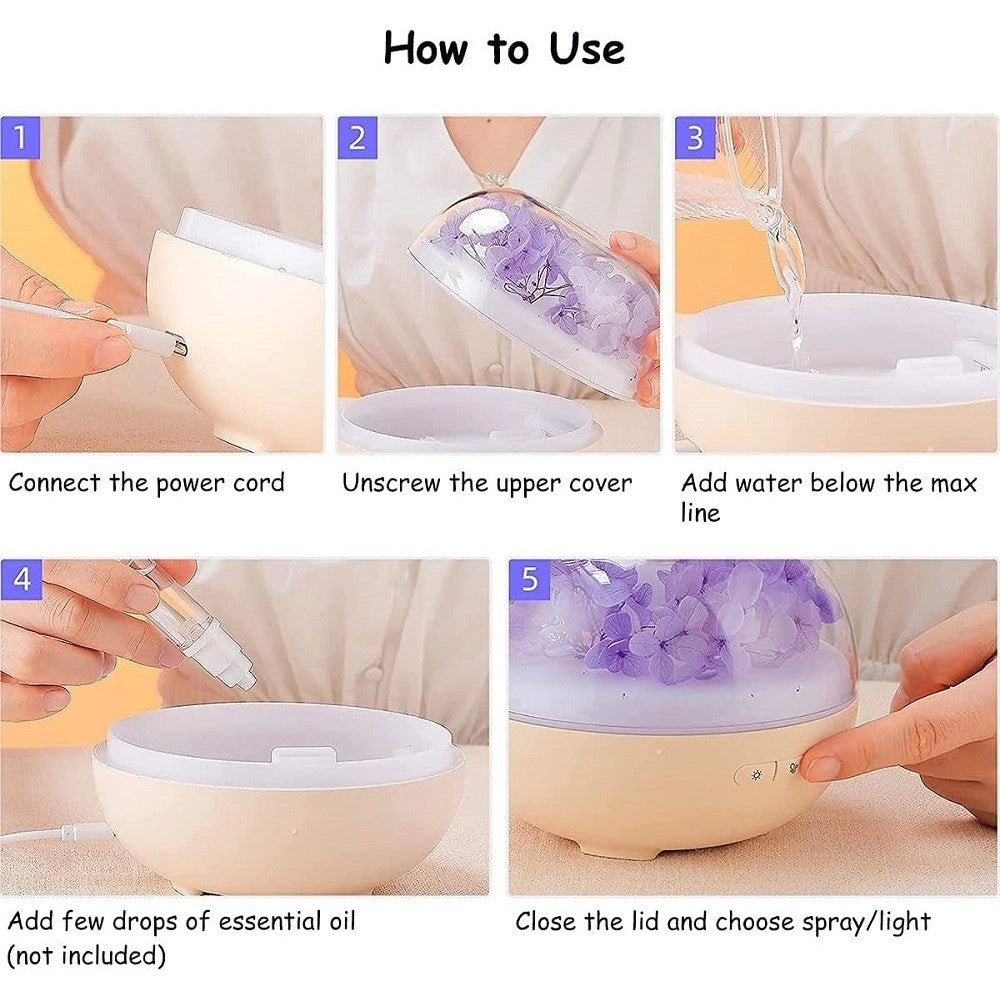 How to Use

1

Connect the power cord

2

Unscrew the upper cover

3

Add water below the max line

4

Add few drops of essential oil (not included)

5

Close the lid and choose spray/light