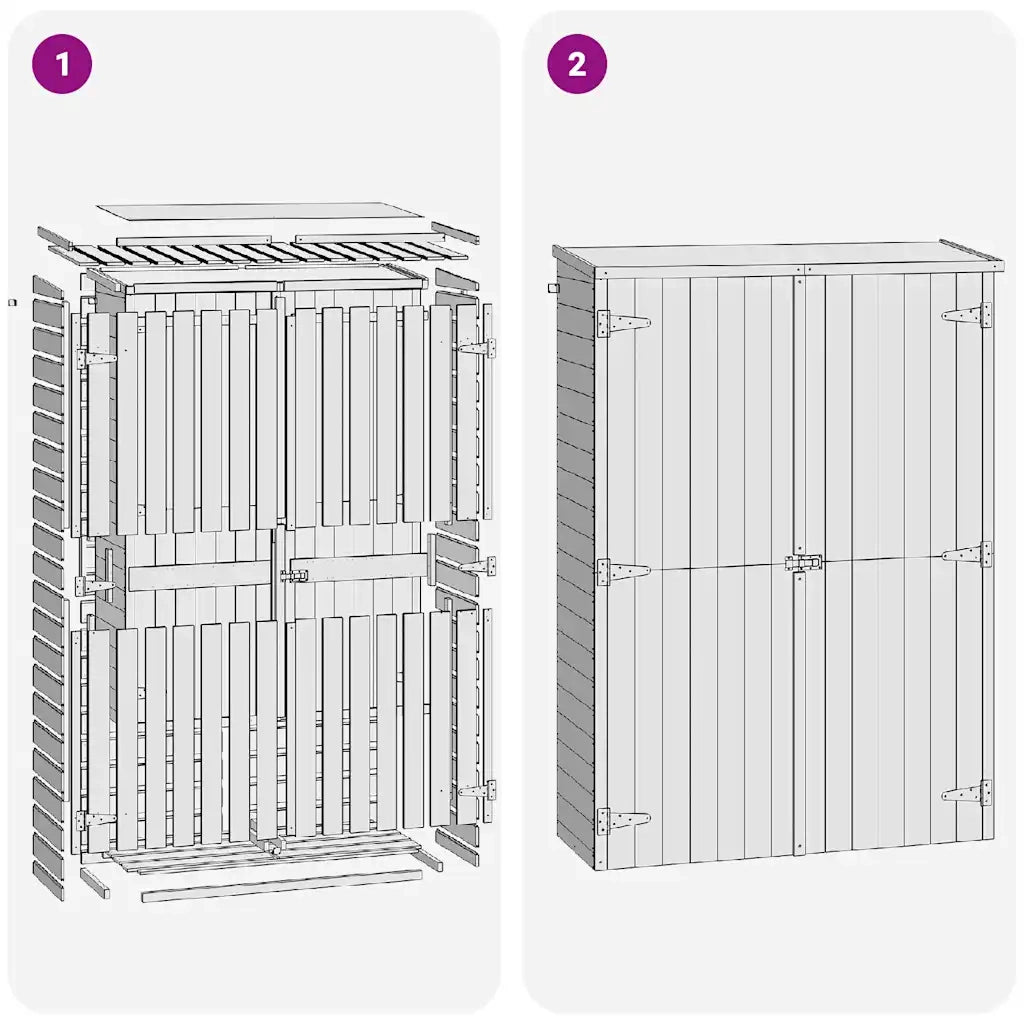 1

2