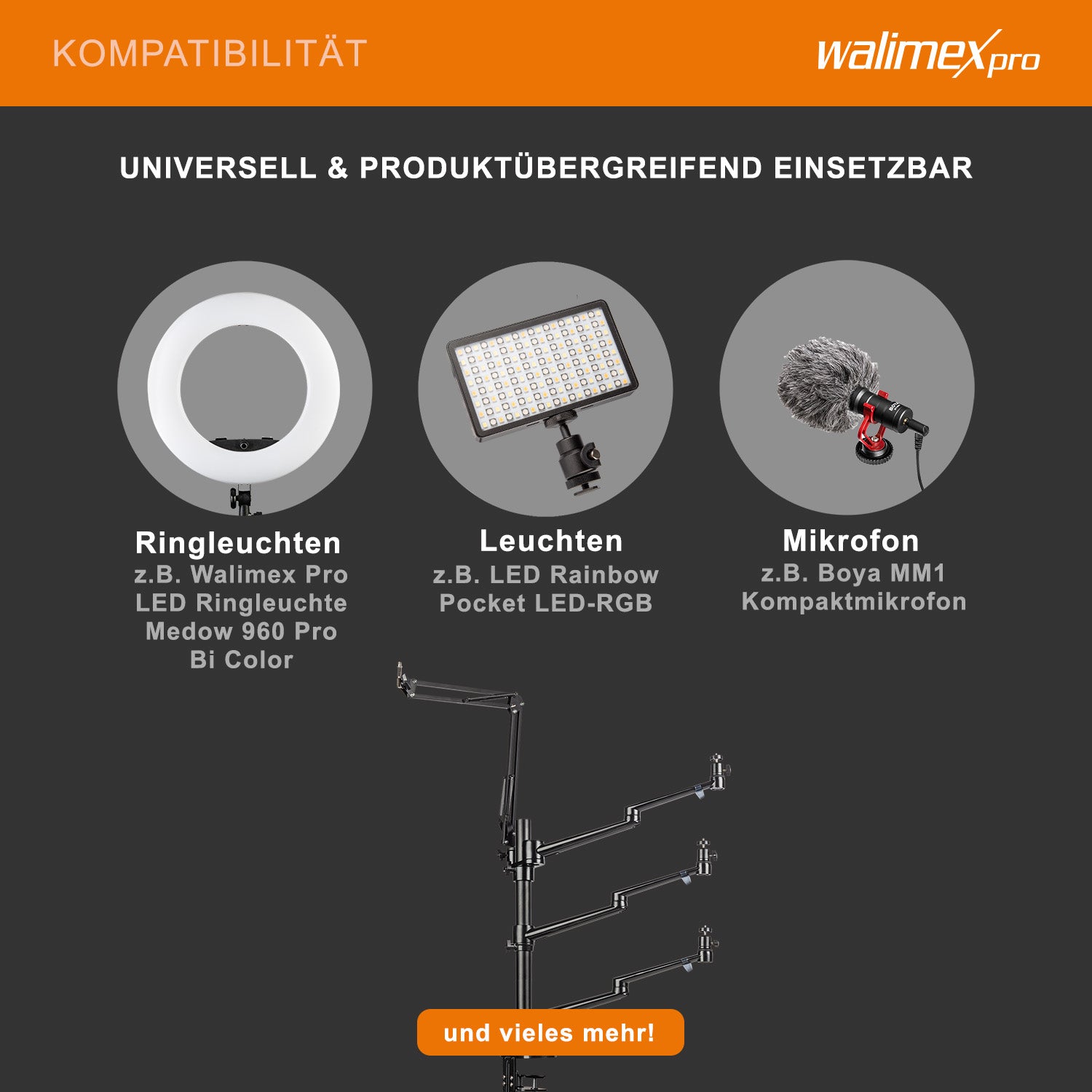 KOMPATIBILITÄT

walimex pro

UNIVERSELL & PRODUKTÜBERGREIFEND EINSETZBAR

Ringleuchten
z.B. Walimex Pro LED Ringleuchte Medow 960 Pro Bi Color

Leuchten
z.B. LED Rainbow Pocket LED-RGB

Mikrofon
z.B. Boya MM1 Kompaktmikrofon

und vieles mehr!