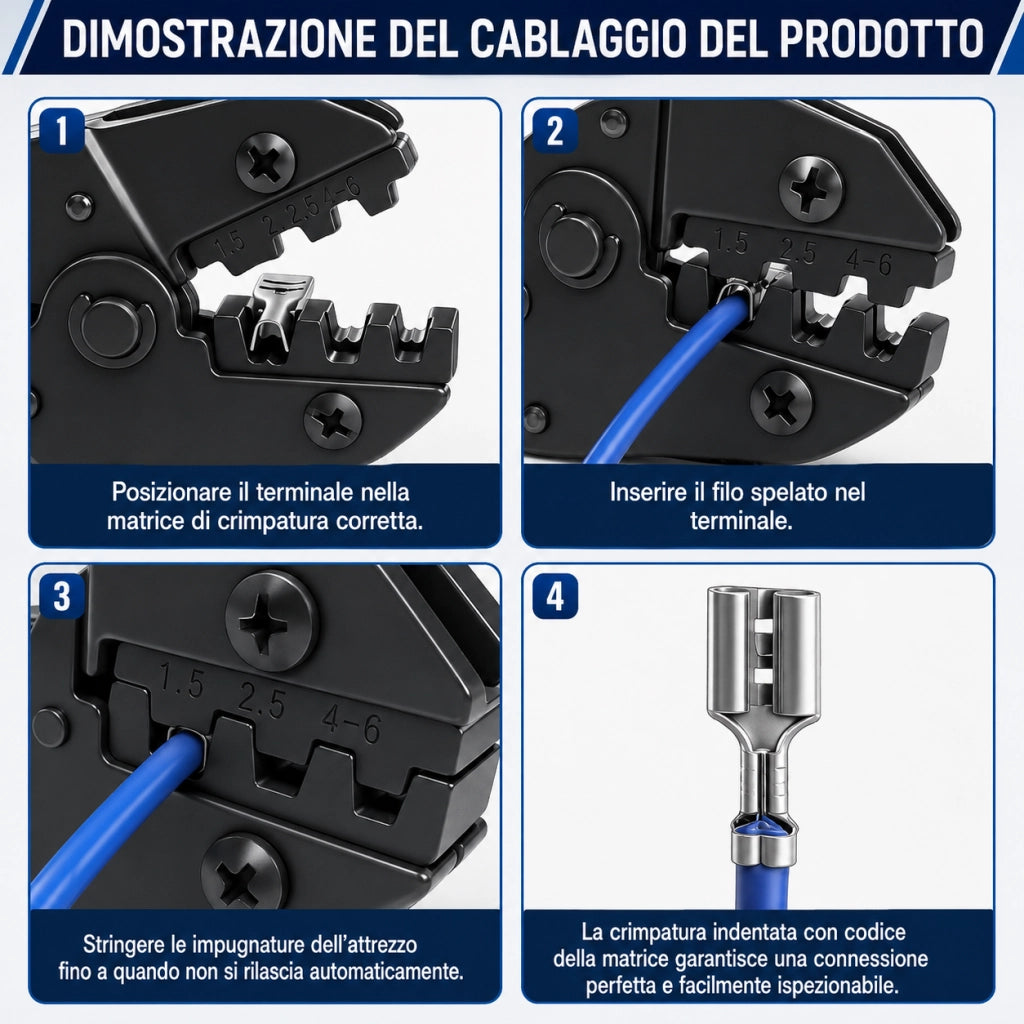 DIMOSTRAZIONE DEL CABLAGGIO DEL PRODOTTO

1

1.5 2.2.54-6

Posizionare il terminale nella matrice di crimpatura corretta.

2

1.5 2.5 4-6

Inserire il filo spelato nel terminale.

3

1.5 2.5 4-6

Stringere le impugnature dell'attrezzo fino a quando non si rilascia automaticamente.

4

La crimpatura indentata con codice della matrice garantisce una connessione perfetta e facilmente ispezionabile.