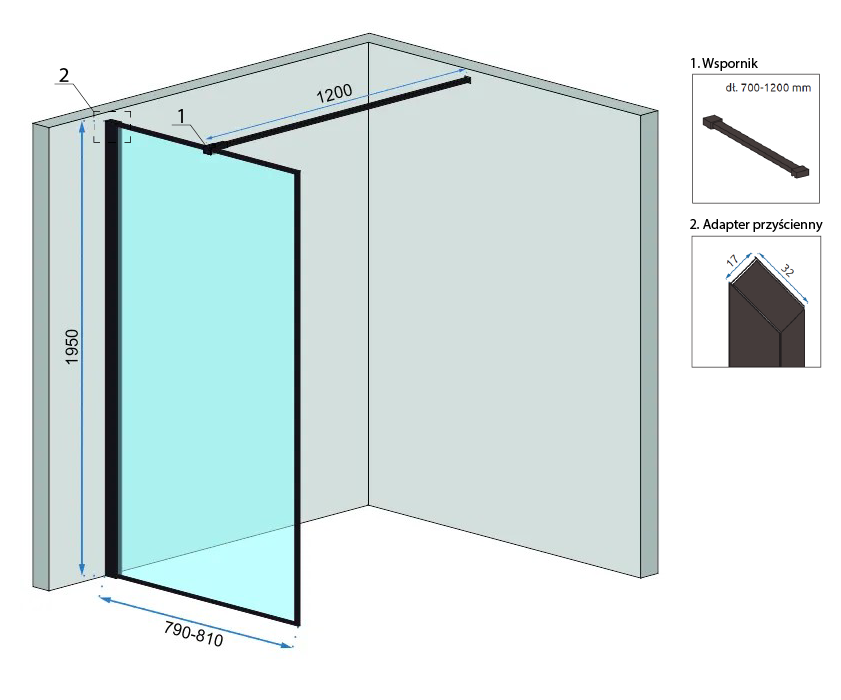 2

1

1200

1950

790-810

1. Wspornik

dł. 700-1200 mm

2. Adapter przyścienny

17

32