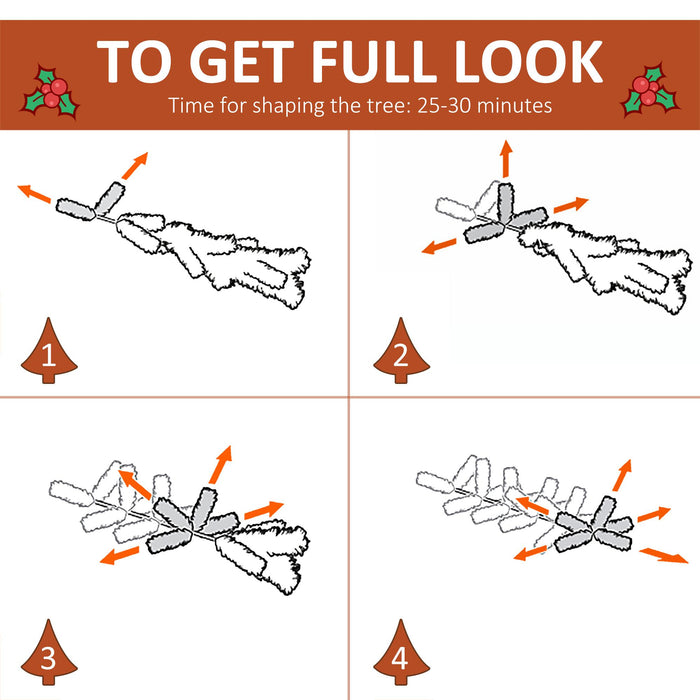 TO GET FULL LOOK
Time for shaping the tree: 25-30 minutes

1

2

3

4