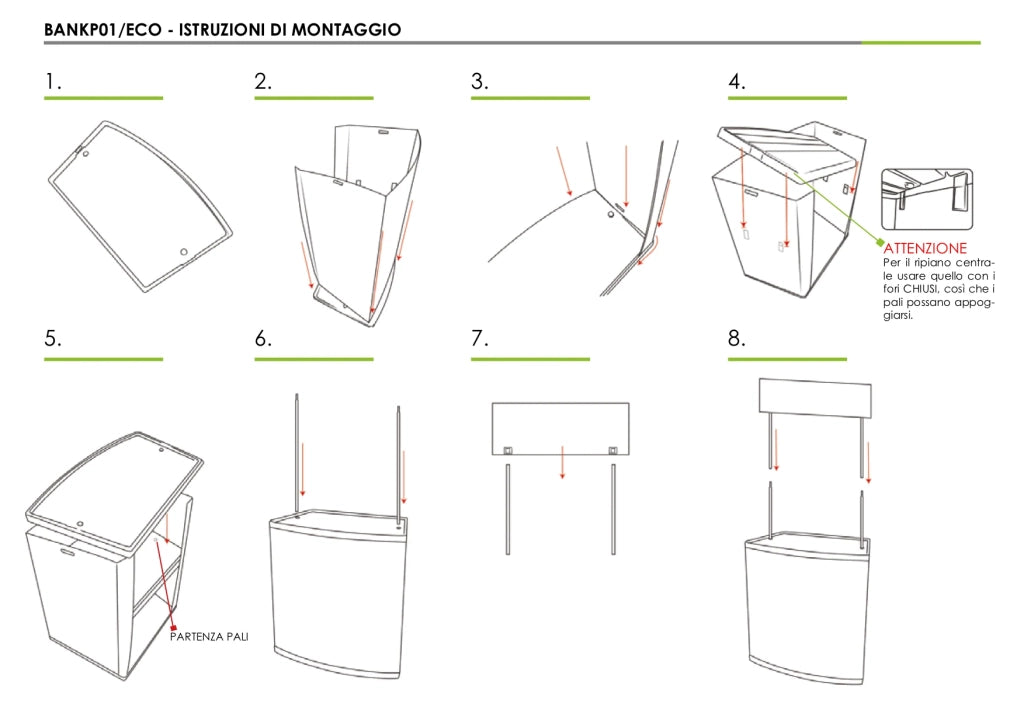 BANKP01/ECO - ISTRUZIONI DI MONTAGGIO

1.

2.

3.

4.

ATTENZIONE
Per il ripiano centrale usare quello con i fori CHIUSI, così che i pali possano appoggiarsi.

5.

PARTENZA PALI

6.

7.

8.