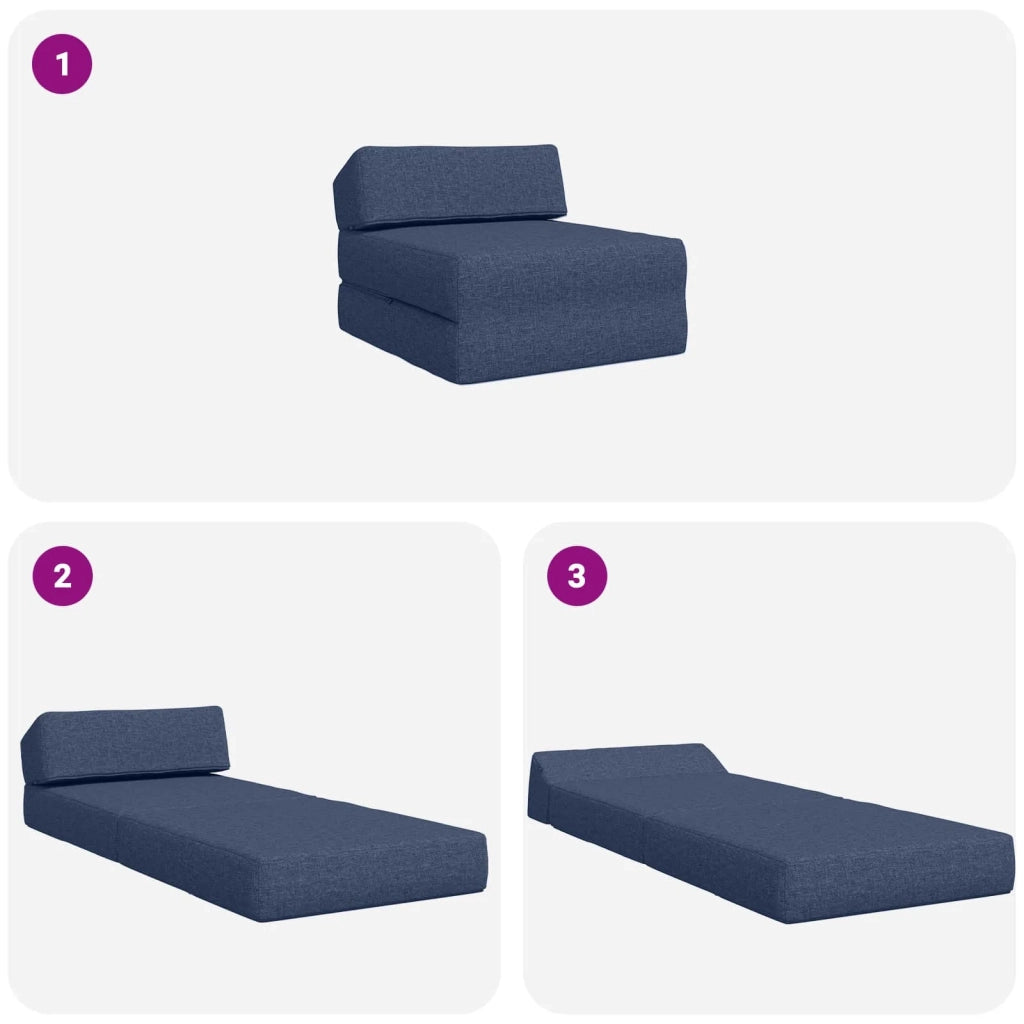 1

2

3