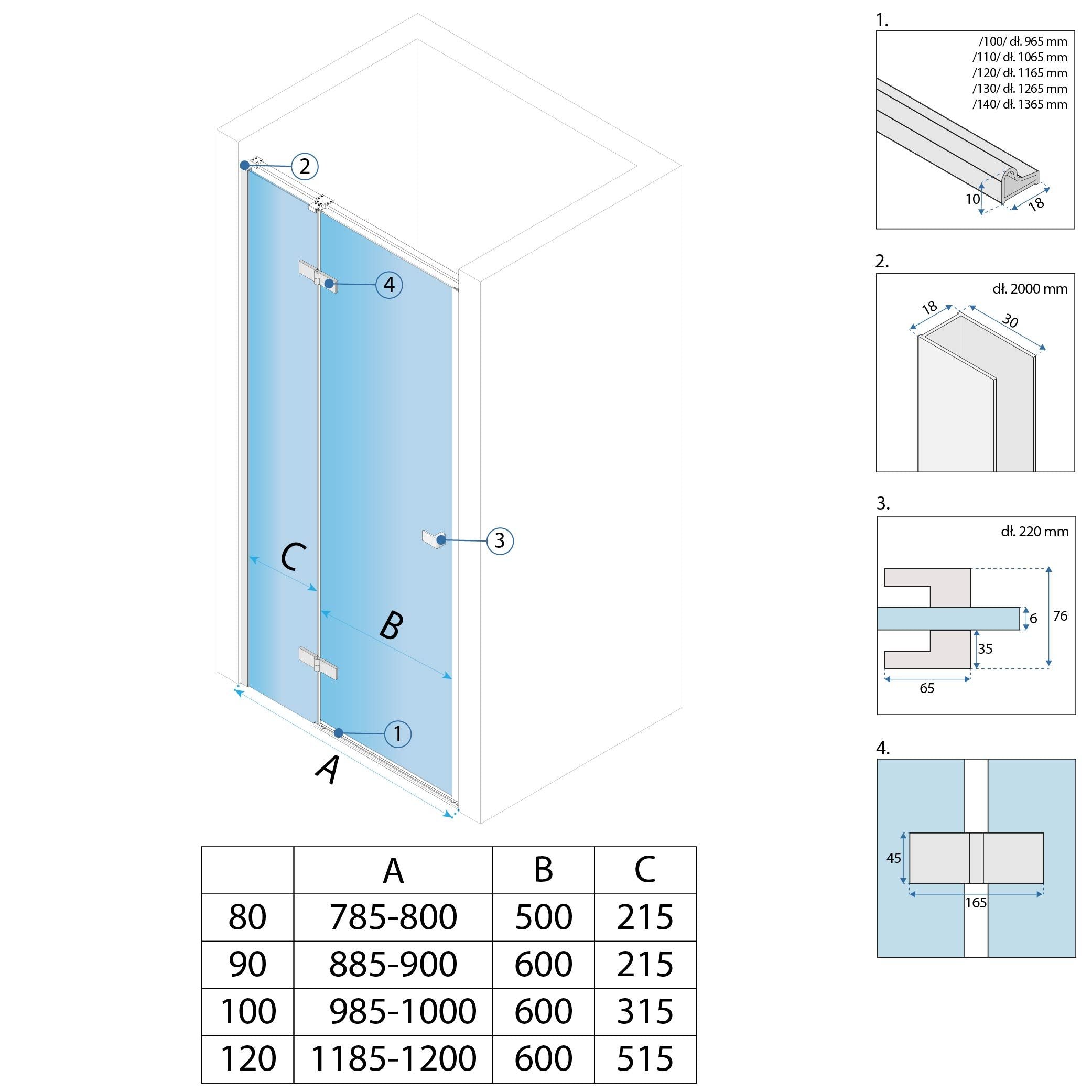 2

4

3

C

B

1

A

| | A | B | C |
|---|---|---|---|
| 80 | 785-800 | 500 | 215 |
| 90 | 885-900 | 600 | 215 |
| 100 | 985-1000 | 600 | 315 |
| 120 | 1185-1200 | 600 | 515 |

1.

/100/ dł. 965 mm
/110/ dł. 1065 mm
/120/ dł. 1165 mm
/130/ dł. 1265 mm
/140/ dł. 1365 mm

10

18

2.

dł. 2000 mm

18

30

3.

dł. 220 mm

6

76

35

65

4.

45

165